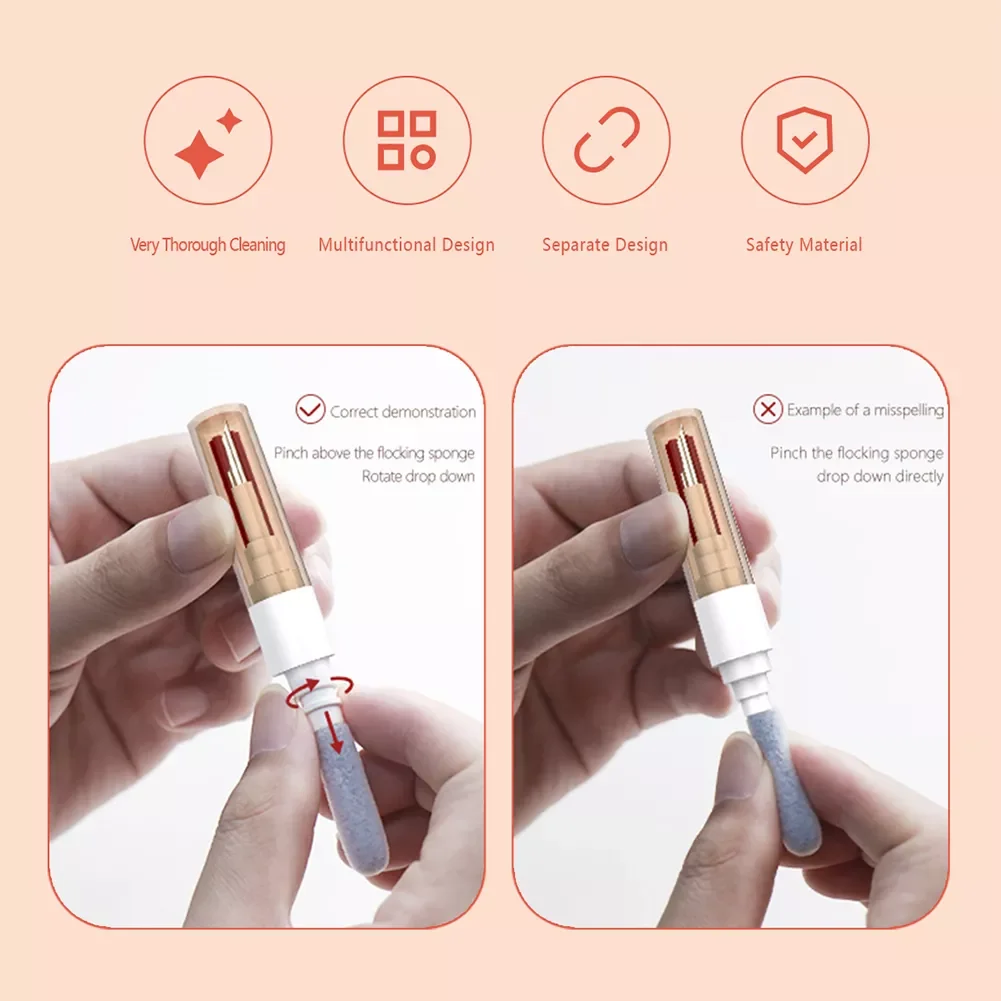 Very Thorough Cleaning

Multifunctional Design

Separate Design

Safety Material

Correct demonstration

Pinch above the flocking sponge
Rotate drop down

Example of a misspelling

Pinch the flocking sponge
drop down directly