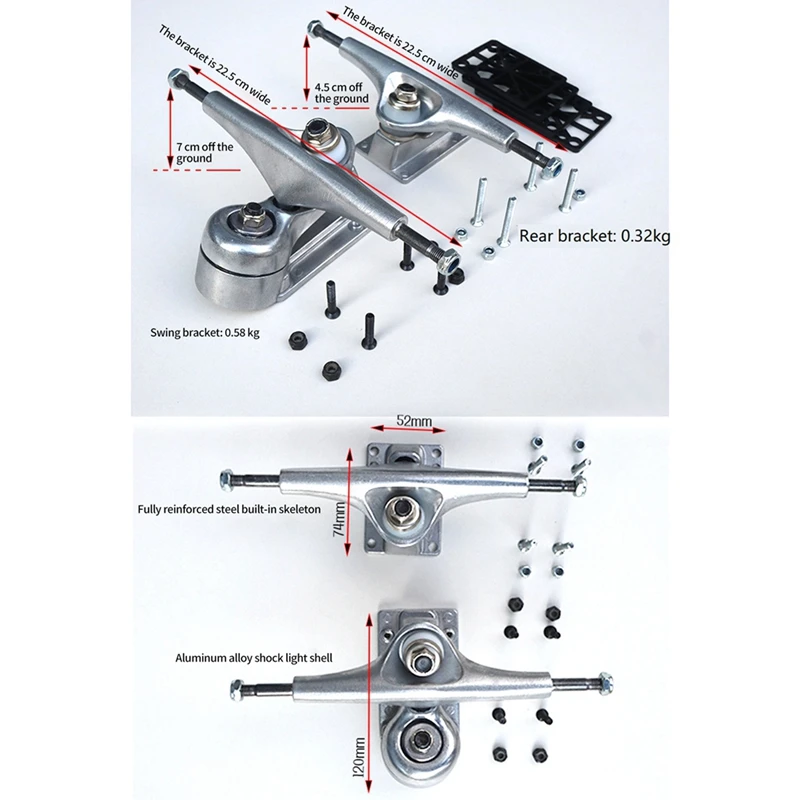 The bracket is 22.5 cm wide

The bracket is 22.5 cm wide

4.5 cm off the ground

7 cm off the ground

Rear bracket: 0.32kg

Swing bracket: 0.58 kg

52mm

Fully reinforced steel built-in skeleton

74mm

Aluminum alloy shock light shell

120mm