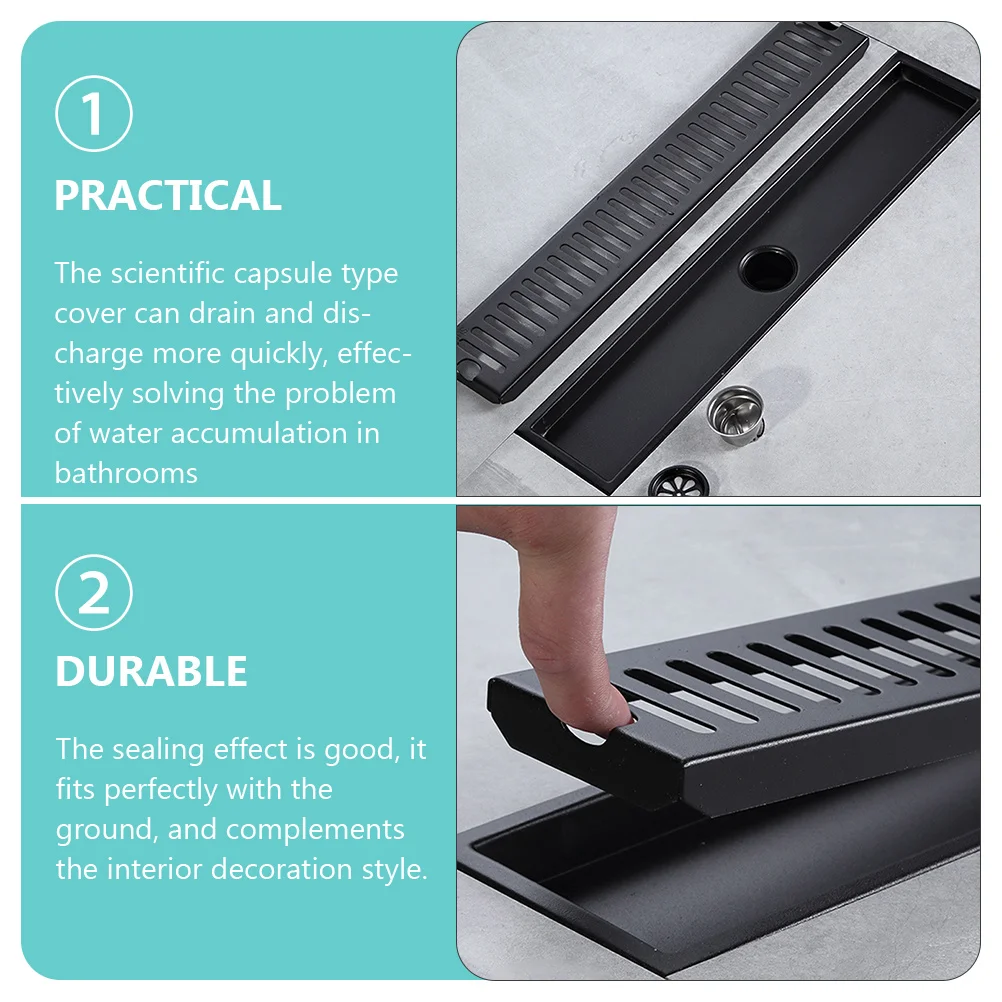 1

PRACTICAL

The scientific capsule type cover can drain and discharge more quickly, effectively solving the problem of water accumulation in bathrooms

2

DURABLE

The sealing effect is good, it fits perfectly with the ground, and complements the interior decoration style.