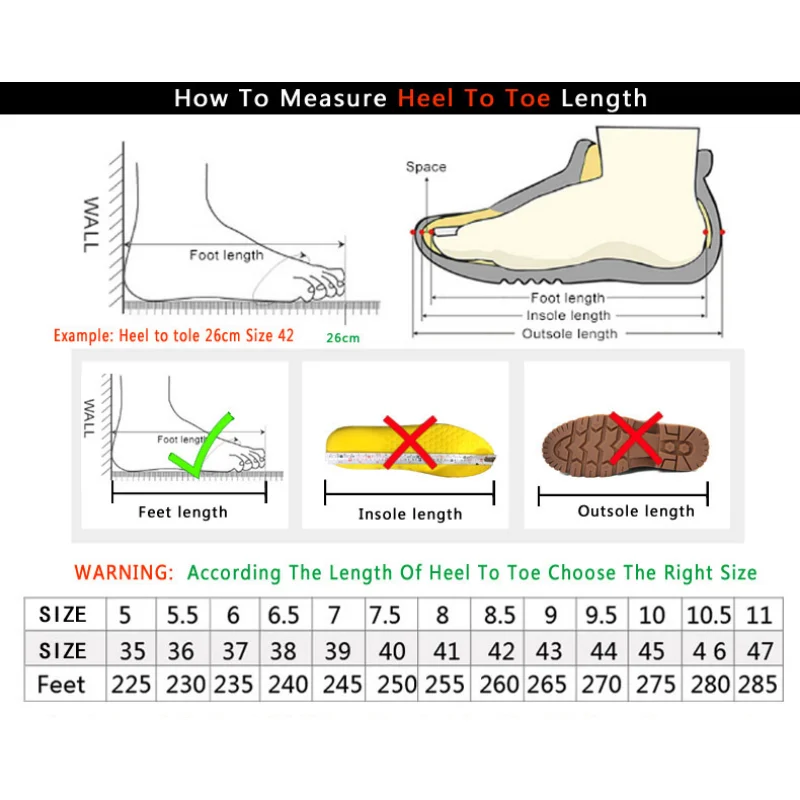 How To Measure Heel To Toe Length

WALL

Foot length

Example: Heel to tole 26cm Size 42

26cm

Space

Foot length
Insole length
Outsole length

WALL

Foot length

Feet length

Insole length

Outsole length

WARNING: According The Length Of Heel To Toe Choose The Right Size

| SIZE | 5 | 5.5 | 6 | 6.5 | 7 | 7.5 | 8 | 8.5 | 9 | 9.5 | 10 | 10.5 | 11 |
|---|---|---|---|---|---|---|---|---|---|---|---|---|---|
| SIZE | 35 | 36 | 37 | 38 | 39 | 40 | 41 | 42 | 43 | 44 | 45 | 4 6 | 47 |
| Feet | 225 | 230 | 235 | 240 | 245 | 250 | 255 | 260 | 265 | 270 | 275 | 280 | 285 |