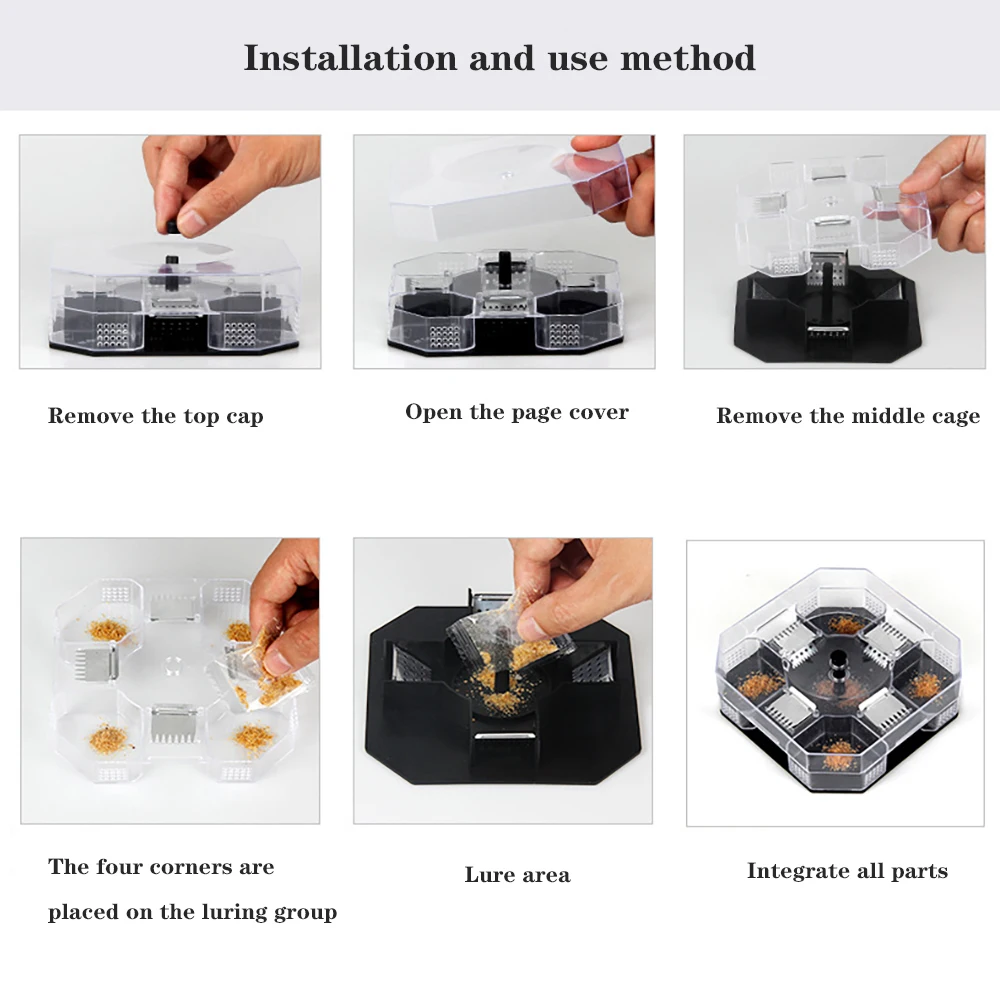 Installation and use method

Remove the top cap

Open the page cover

Remove the middle cage

The four corners are placed on the luring group

Lure area

Integrate all parts