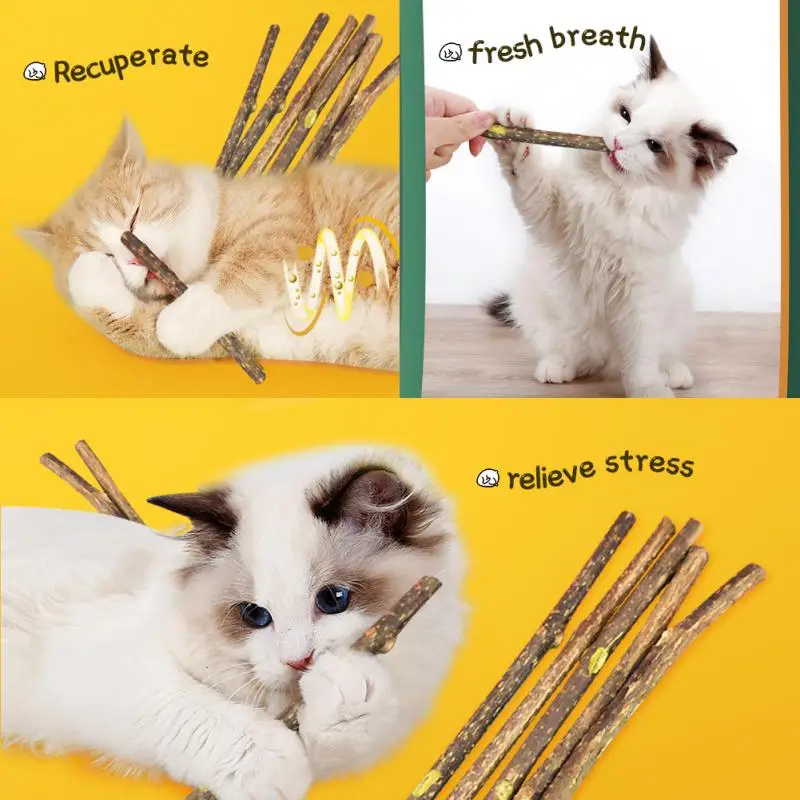 Recuperate

fresh breath

relieve stress