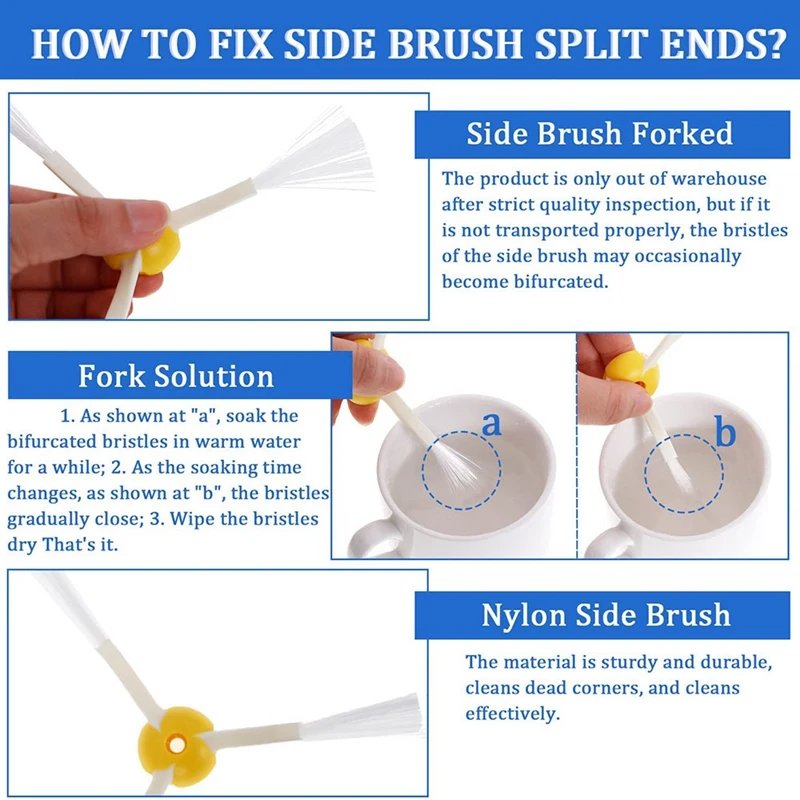 HOW TO FIX SIDE BRUSH SPLIT ENDS?

Side Brush Forked

The product is only out of warehouse after strict quality inspection, but if it is not transported properly, the bristles of the side brush may occasionally become bifurcated.

Fork Solution

1. As shown at "a", soak the bifurcated bristles in warm water for a while; 2. As the soaking time changes, as shown at "b", the bristles gradually close; 3. Wipe the bristles dry That's it.

a

b

Nylon Side Brush

The material is sturdy and durable, cleans dead corners, and cleans effectively.