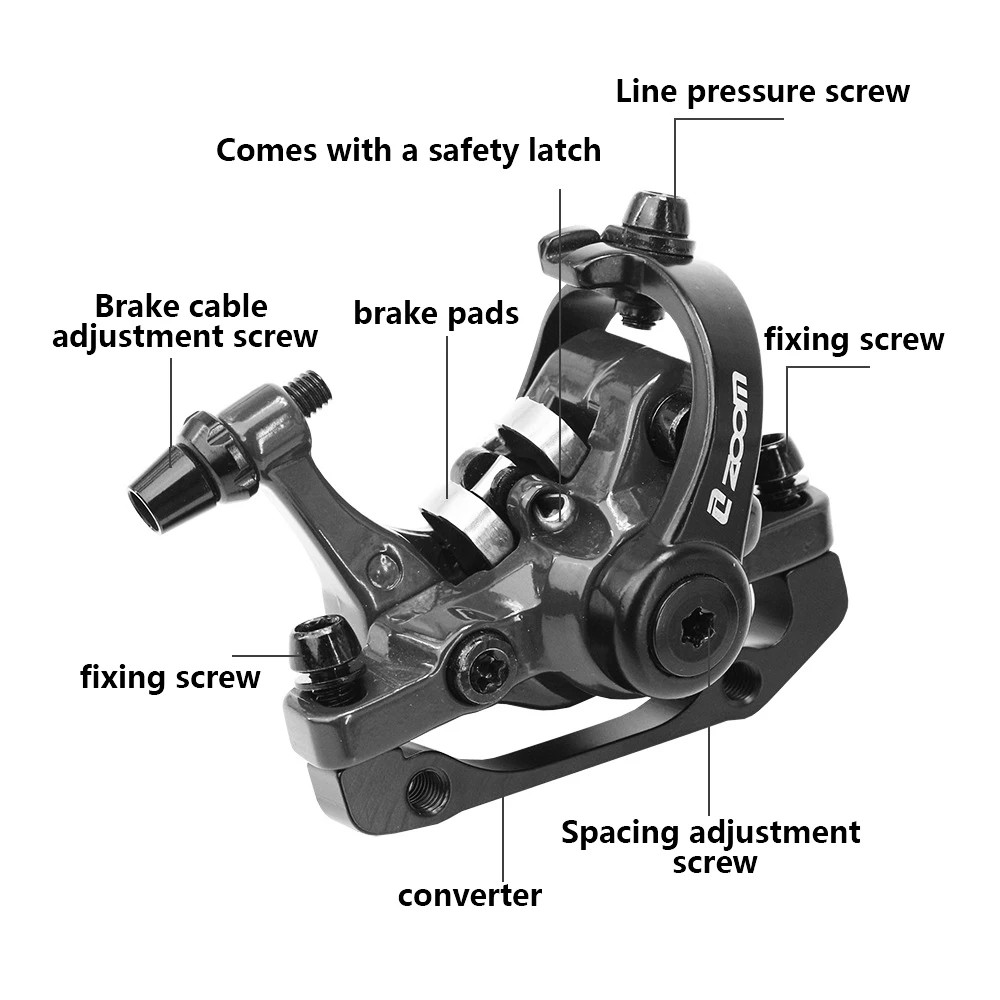 Line pressure screw

Comes with a safety latch

Brake cable adjustment screw

brake pads

fixing screw

ZOOM

fixing screw

Spacing adjustment screw

converter