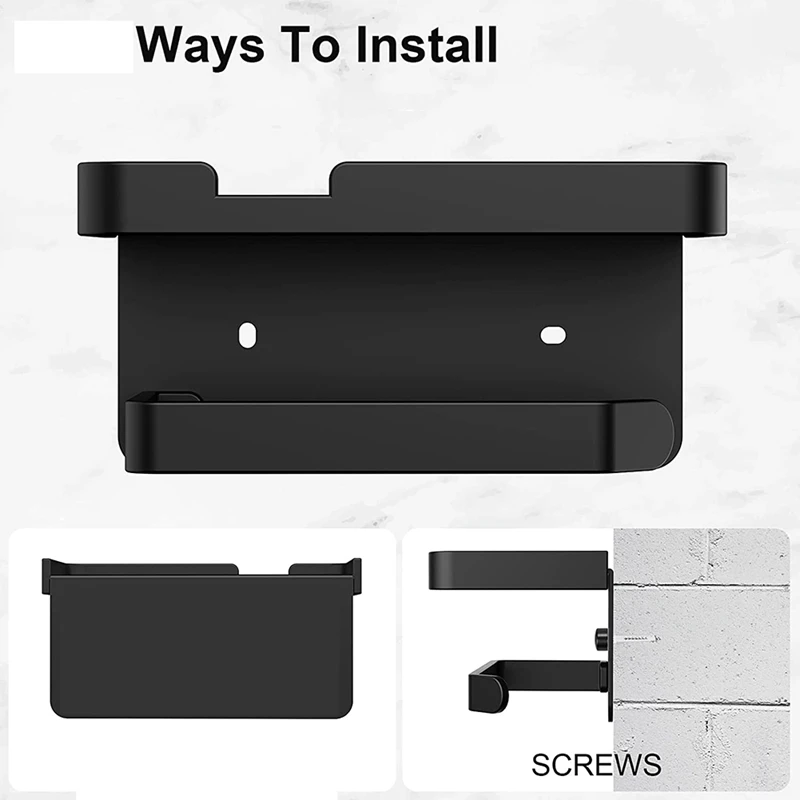 Ways To Install

SCREWS