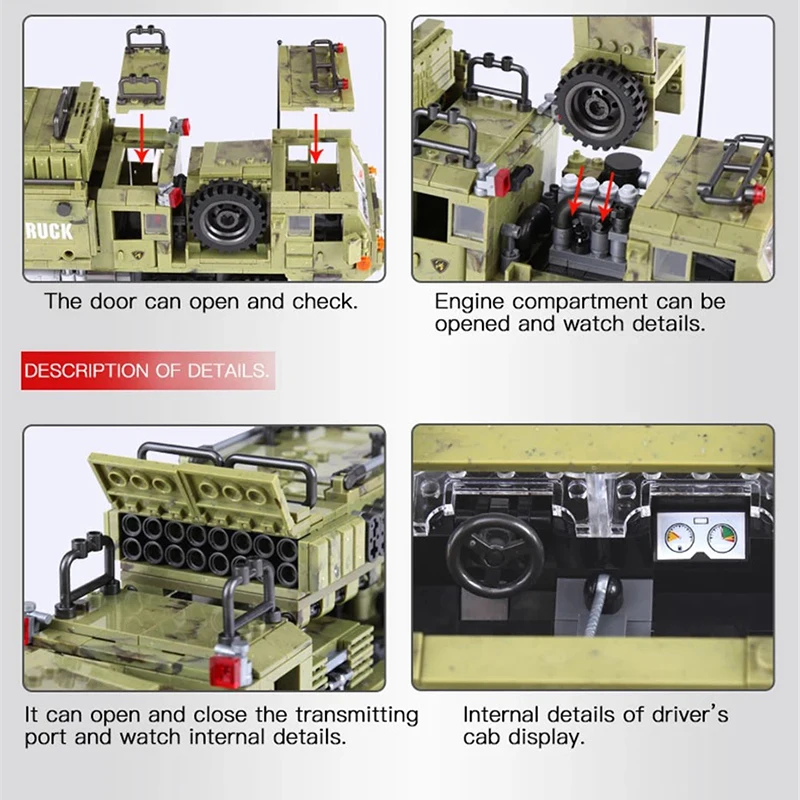 RUCK

The door can open and check.

Engine compartment can be opened and watch details.

DESCRIPTION OF DETAILS.

It can open and close the transmitting port and watch internal details.

Internal details of driver's cab display.