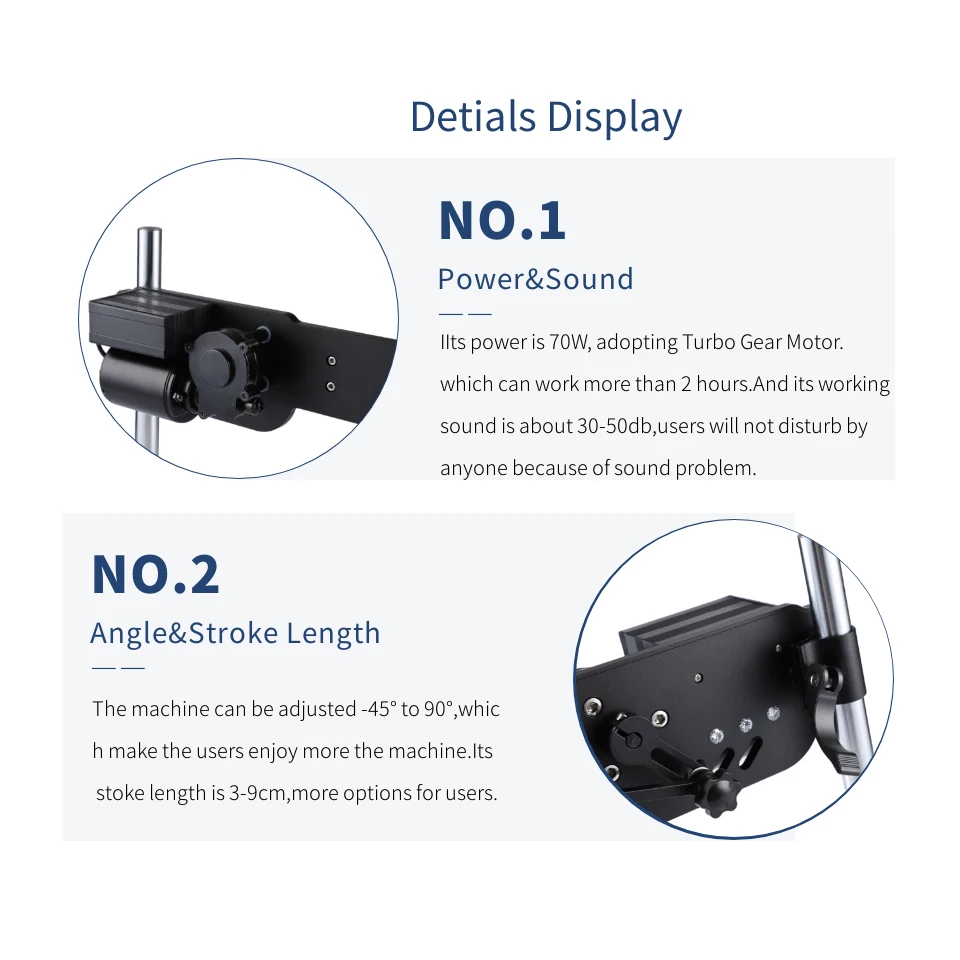 Detials Display

NO.1

Power&Sound

IIts power is 70W, adopting Turbo Gear Motor. which can work more than 2 hours.And its working sound is about 30-50db,users will not disturb by anyone because of sound problem.

NO.2

Angle&Stroke Length

The machine can be adjusted -45° to 90°,which make the users enjoy more the machine.Its stoke length is 3-9cm,more options for users.