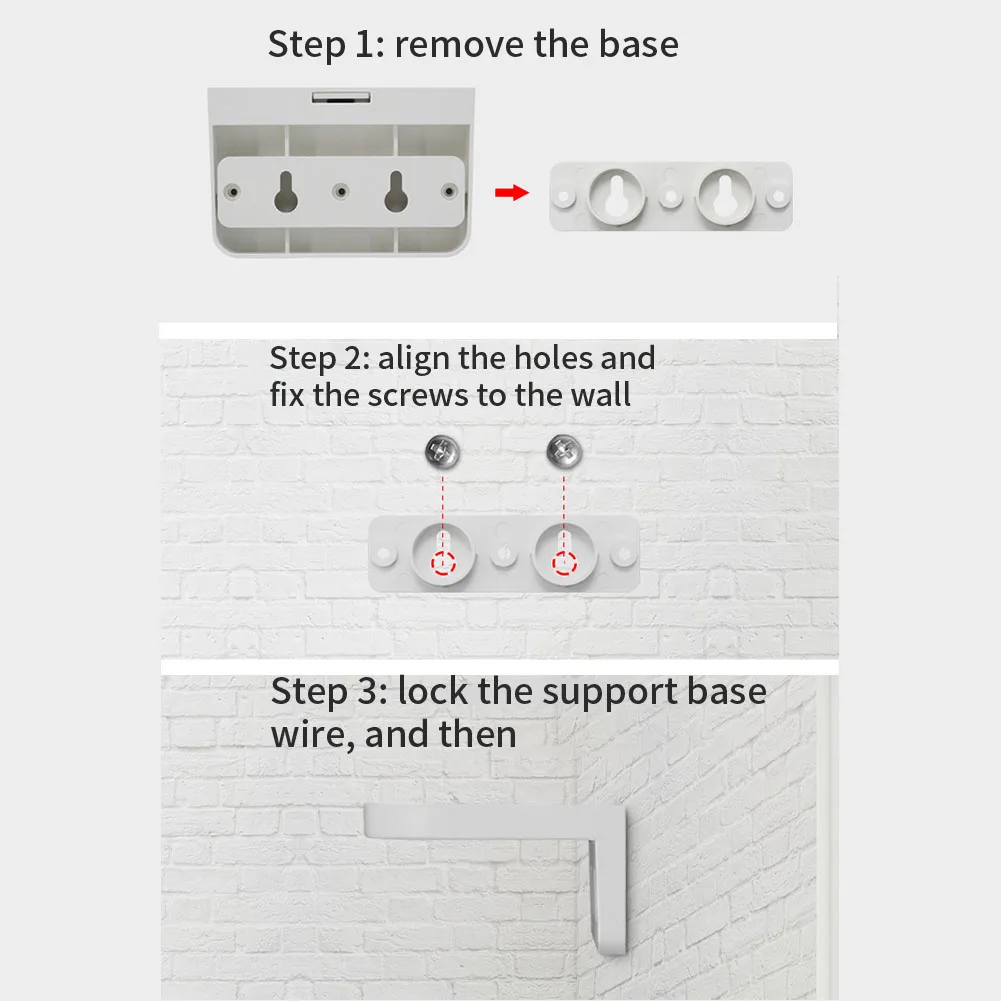 Step 1: remove the base

Step 2: align the holes and fix the screws to the wall

Step 3: lock the support base wire, and then