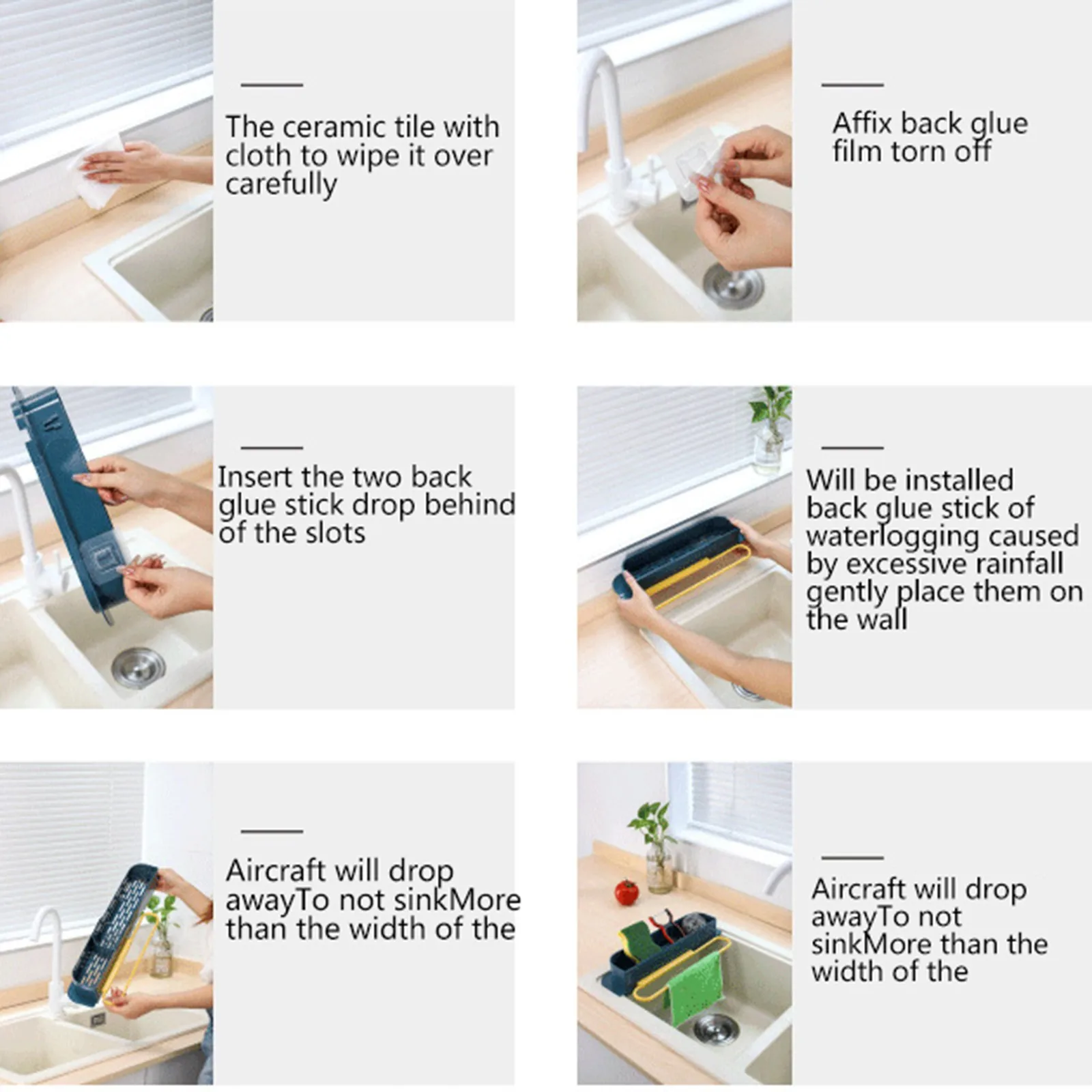 The ceramic tile with cloth to wipe it over carefully

Affix back glue film torn off

Insert the two back glue stick drop behind of the slots

Will be installed back glue stick of waterlogging caused by excessive rainfall gently place them on the wall

Aircraft will drop awayTo not sinkMore than the width of the

Aircraft will drop awayTo not sinkMore than the width of the