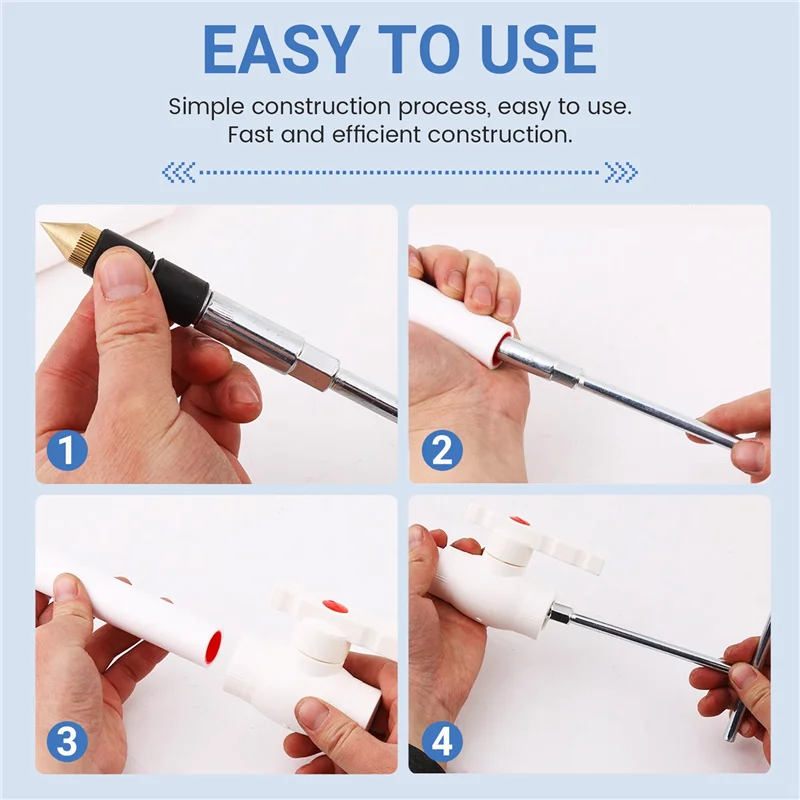 EASY TO USE

Simple construction process, easy to use.
Fast and efficient construction.

1

2

3

4