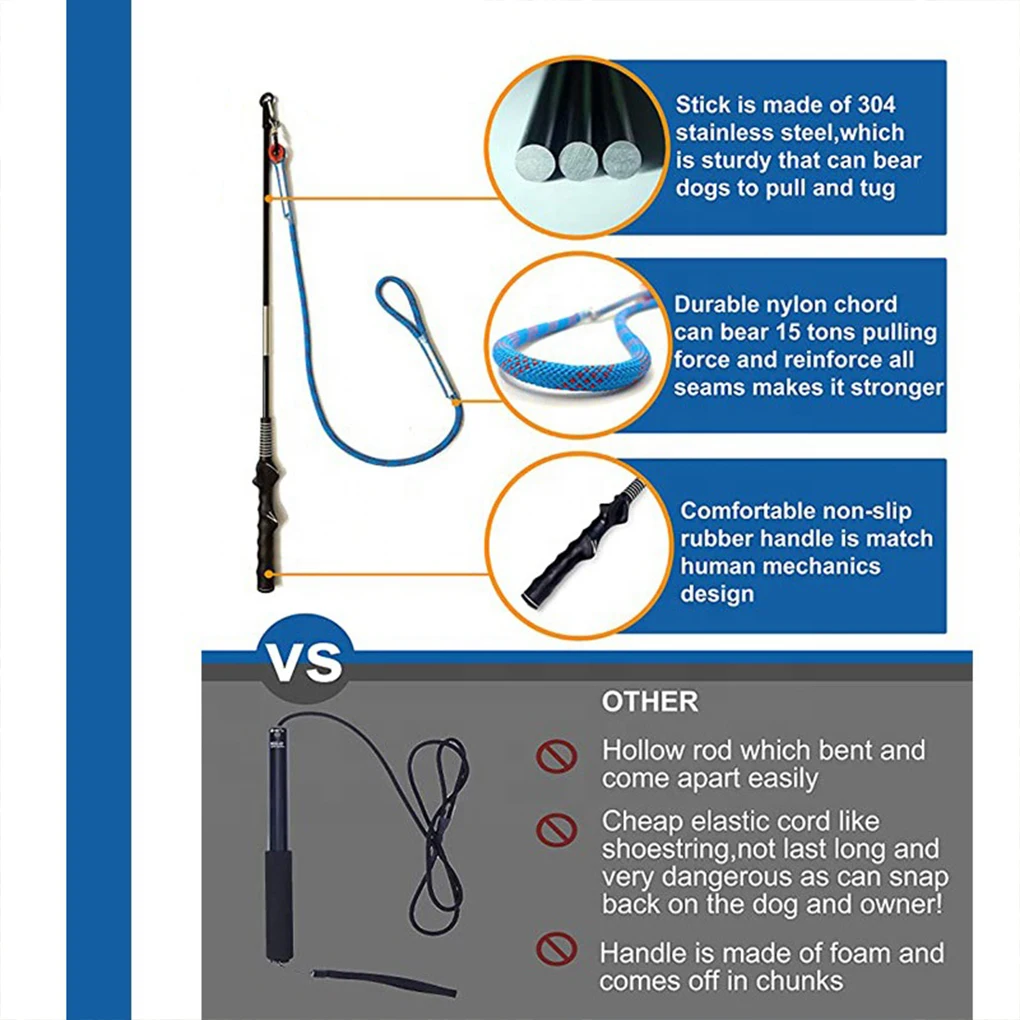 Stick is made of 304 stainless steel,which is sturdy that can bear dogs to pull and tug

Durable nylon chord can bear 15 tons pulling force and reinforce all seams makes it stronger

Comfortable non-slip rubber handle is match human mechanics design

VS

OTHER

Hollow rod which bent and come apart easily

Cheap elastic cord like shoestring,not last long and very dangerous as can snap back on the dog and owner!

Handle is made of foam and comes off in chunks