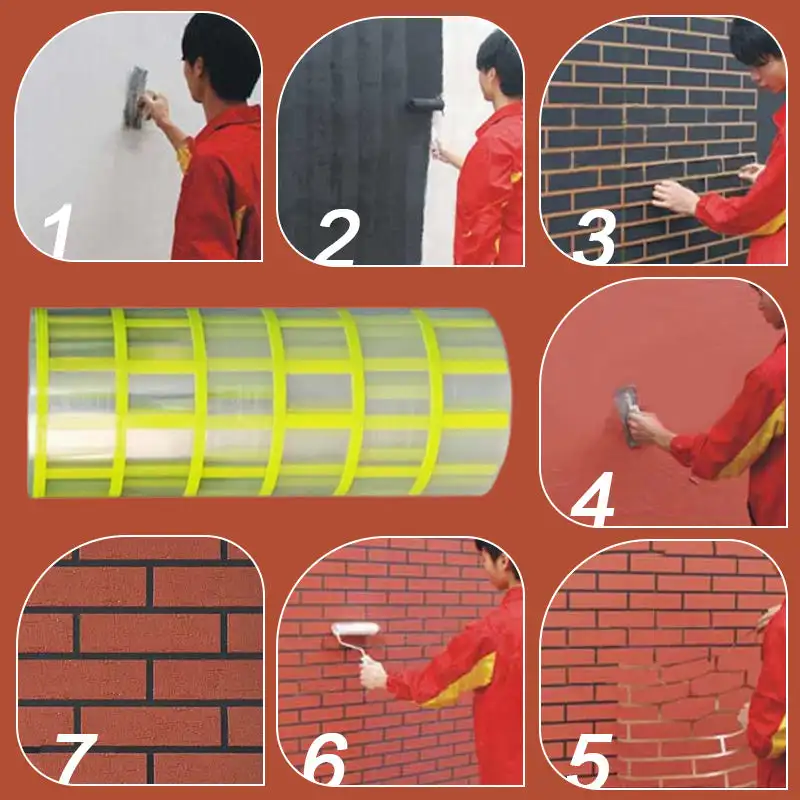 1

2

3

4

7

6

5