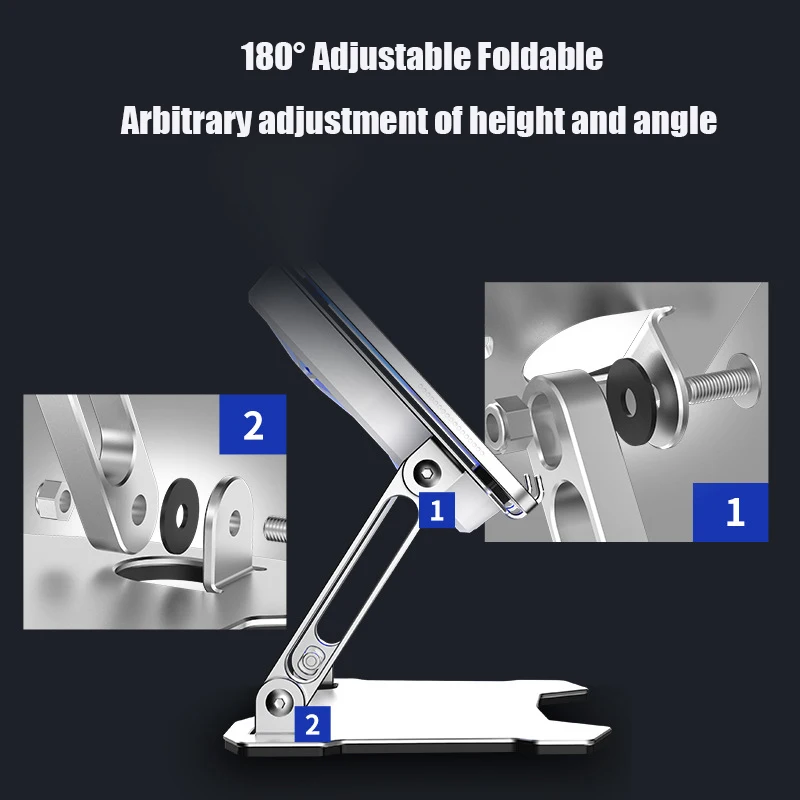 180° Adjustable Foldable

Arbitrary adjustment of height and angle

2

1

1

2