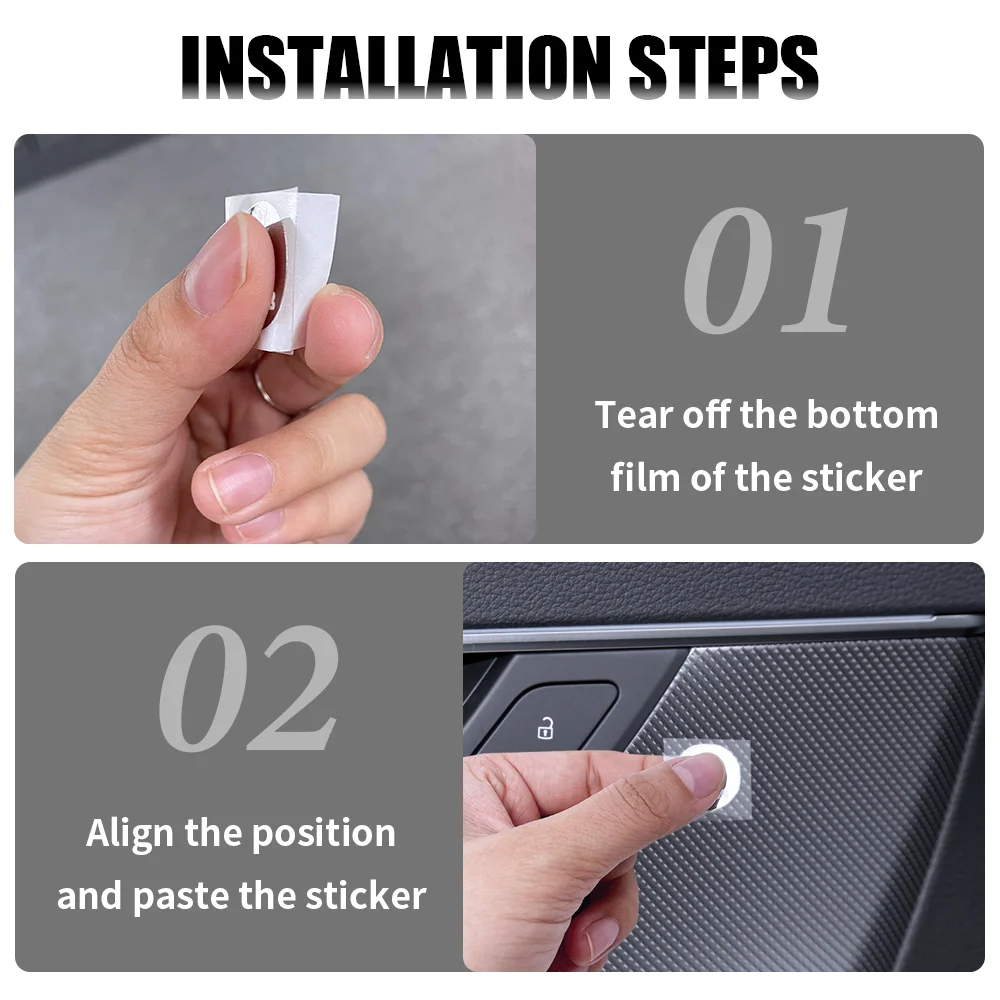 INSTALLATION STEPS

01

Tear off the bottom film of the sticker

02

Align the position and paste the sticker