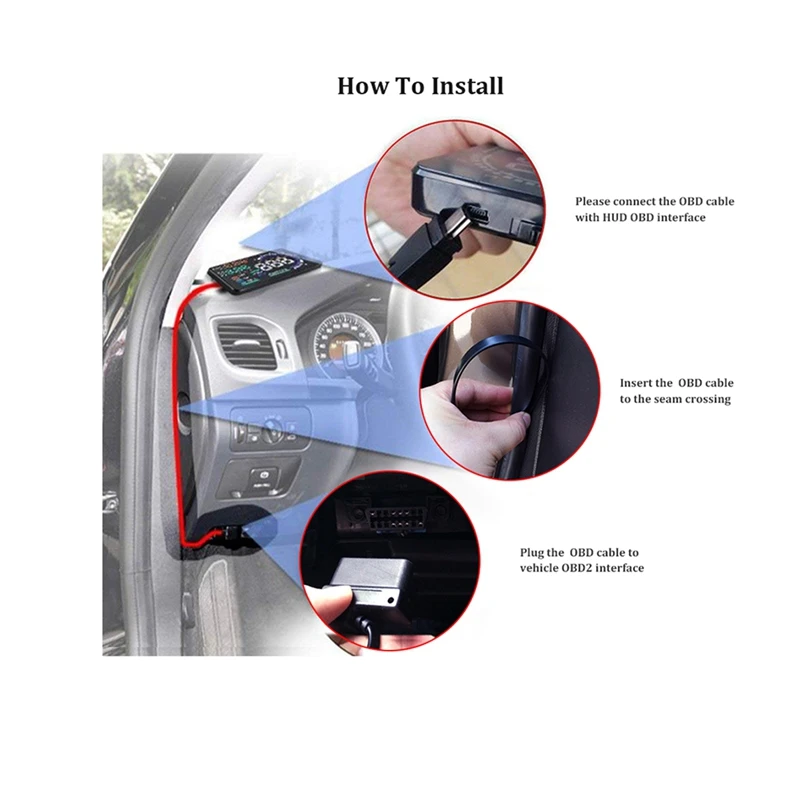 How To Install

Please connect the OBD cable with HUD OBD interface

Insert the OBD cable to the seam crossing

Plug the OBD cable to vehicle OBD2 interface