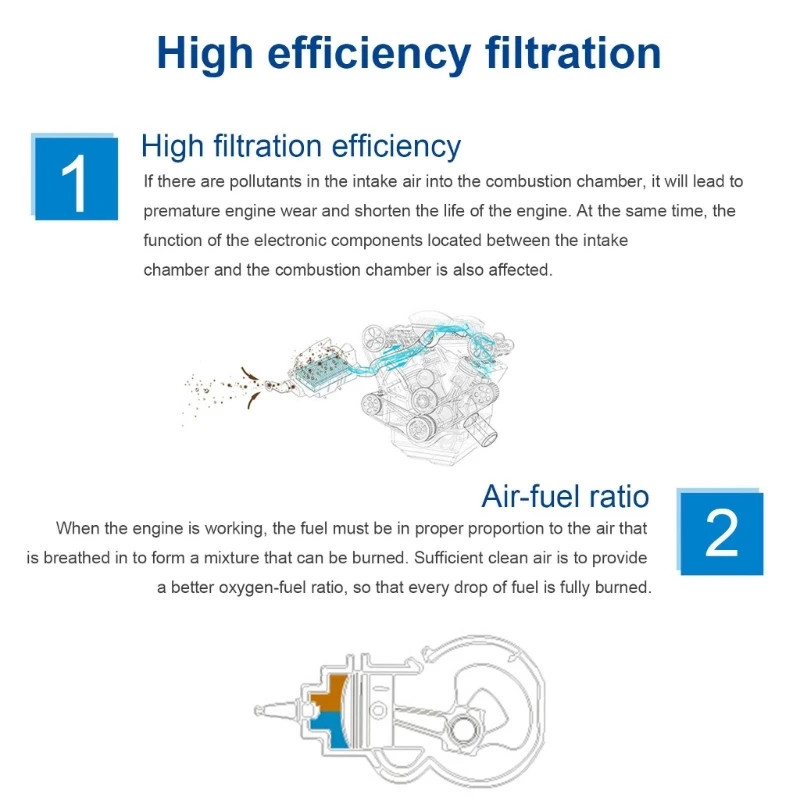 High efficiency filtration

1

High filtration efficiency

If there are pollutants in the intake air into the combustion chamber, it will lead to premature engine wear and shorten the life of the engine. At the same time, the function of the electronic components located between the intake chamber and the combustion chamber is also affected.

Air-fuel ratio

2

When the engine is working, the fuel must be in proper proportion to the air that is breathed in to form a mixture that can be burned. Sufficient clean air is to provide a better oxygen-fuel ratio, so that every drop of fuel is fully burned.