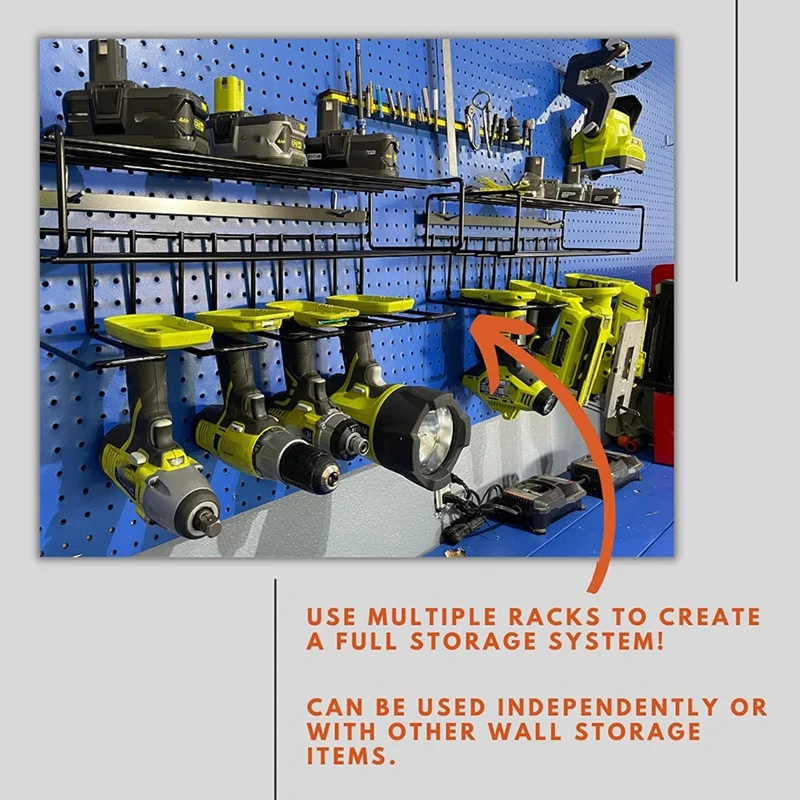 USE MULTIPLE RACKS TO CREATE A FULL STORAGE SYSTEM!

CAN BE USED INDEPENDENTLY OR WITH OTHER WALL STORAGE ITEMS.