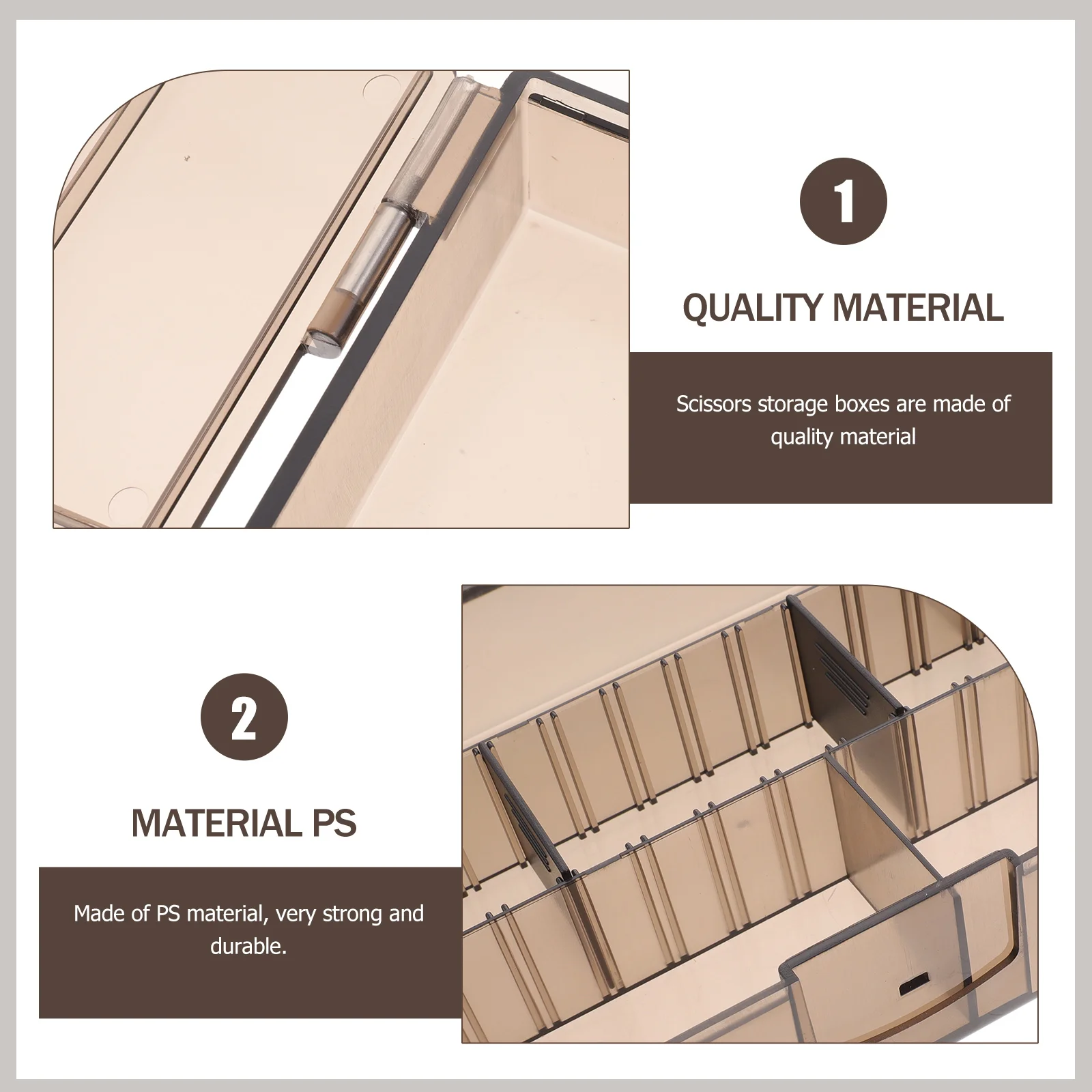 1

QUALITY MATERIAL

Scissors storage boxes are made of quality material

2

MATERIAL PS

Made of PS material, very strong and durable.