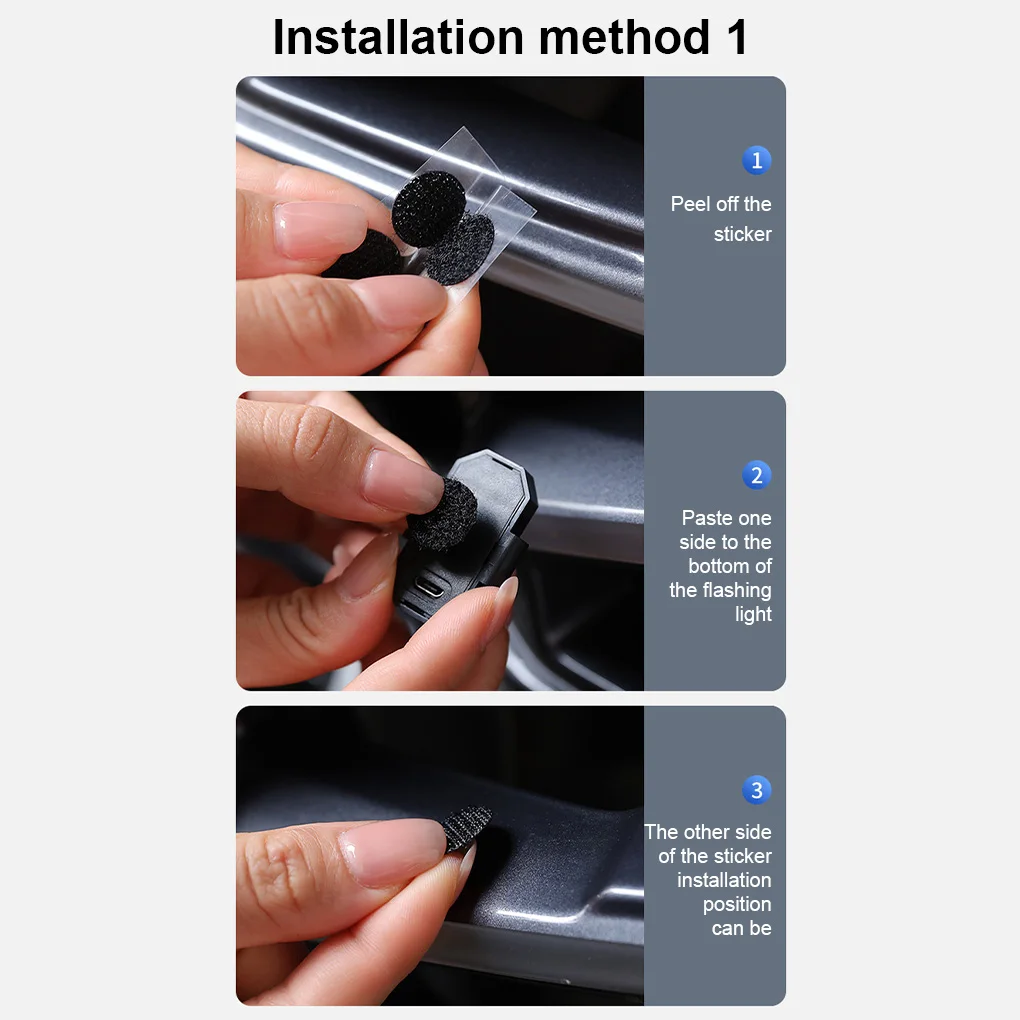 Installation method 1

1
Peel off the sticker

2
Paste one side to the bottom of the flashing light

3
The other side of the sticker installation position can be