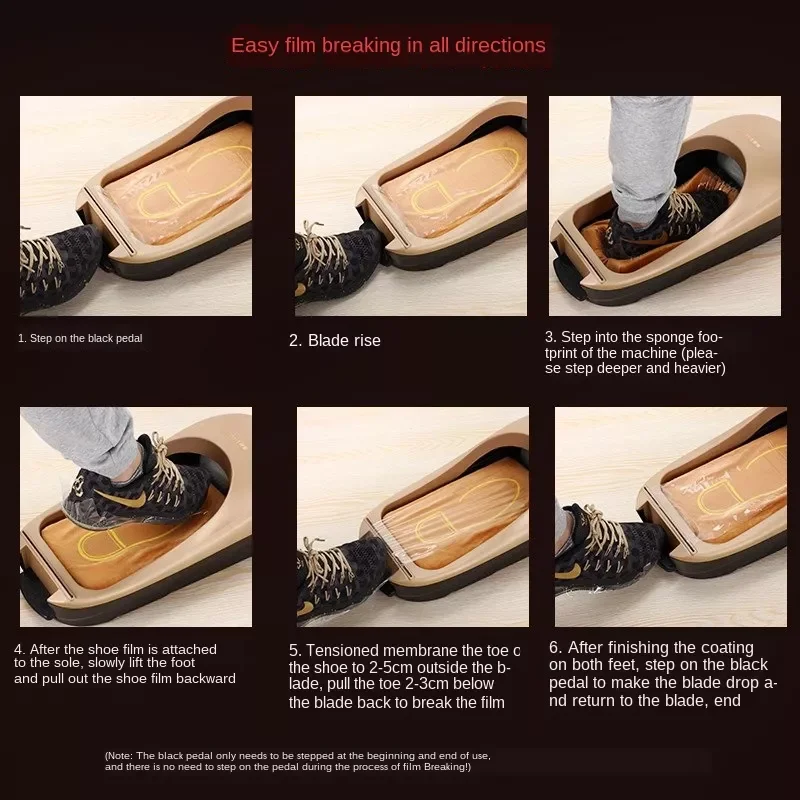 Easy film breaking in all directions

1. Step on the black pedal

2. Blade rise

3. Step into the sponge footprint of the machine (please step deeper and heavier)

4. After the shoe film is attached to the sole, slowly lift the foot and pull out the shoe film backward

5. Tensioned membrane the toe c the shoe to 2-5cm outside the blade, pull the toe 2-3cm below the blade back to break the film

6. After finishing the coating on both feet, step on the black pedal to make the blade drop and return to the blade, end

(Note: The black pedal only needs to be stepped at the beginning and end of use, and there is no need to step on the pedal during the process of film Breaking!)