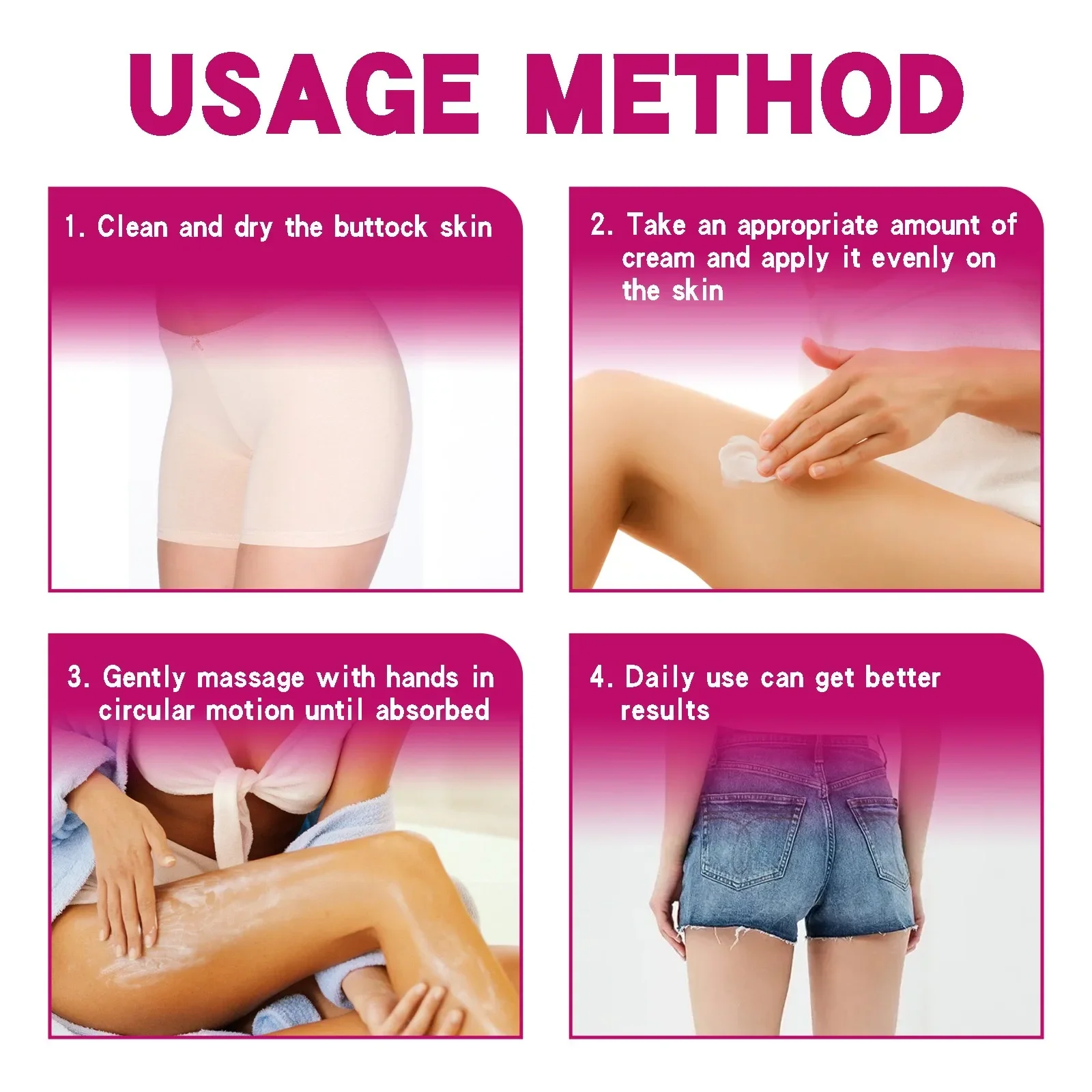 USAGE METHOD

1. Clean and dry the buttock skin

2. Take an appropriate amount of cream and apply it evenly on the skin

3. Gently massage with hands in circular motion until absorbed

4. Daily use can get better results