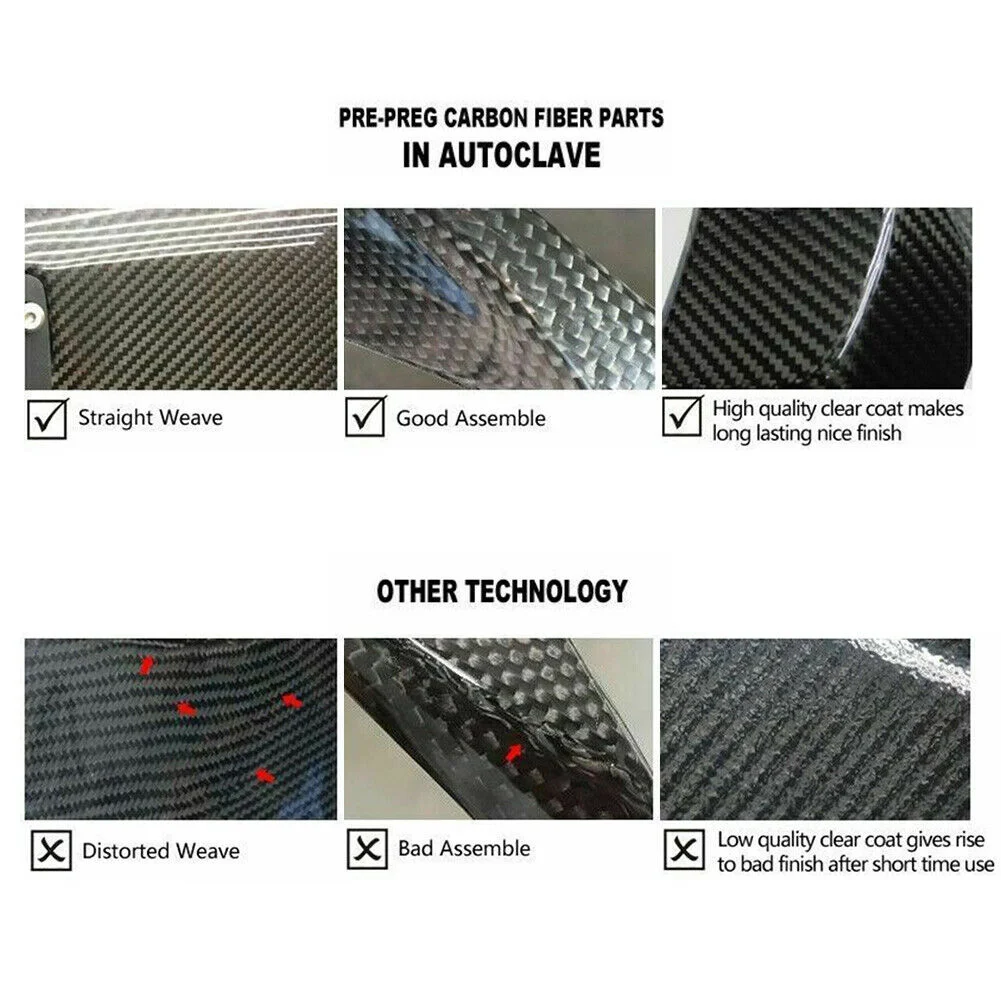 PRE-PREG CARBON FIBER PARTS
IN AUTOCLAVE

Straight Weave

Good Assemble

High quality clear coat makes long lasting nice finish

OTHER TECHNOLOGY

Distorted Weave

Bad Assemble

Low quality clear coat gives rise to bad finish after short time use