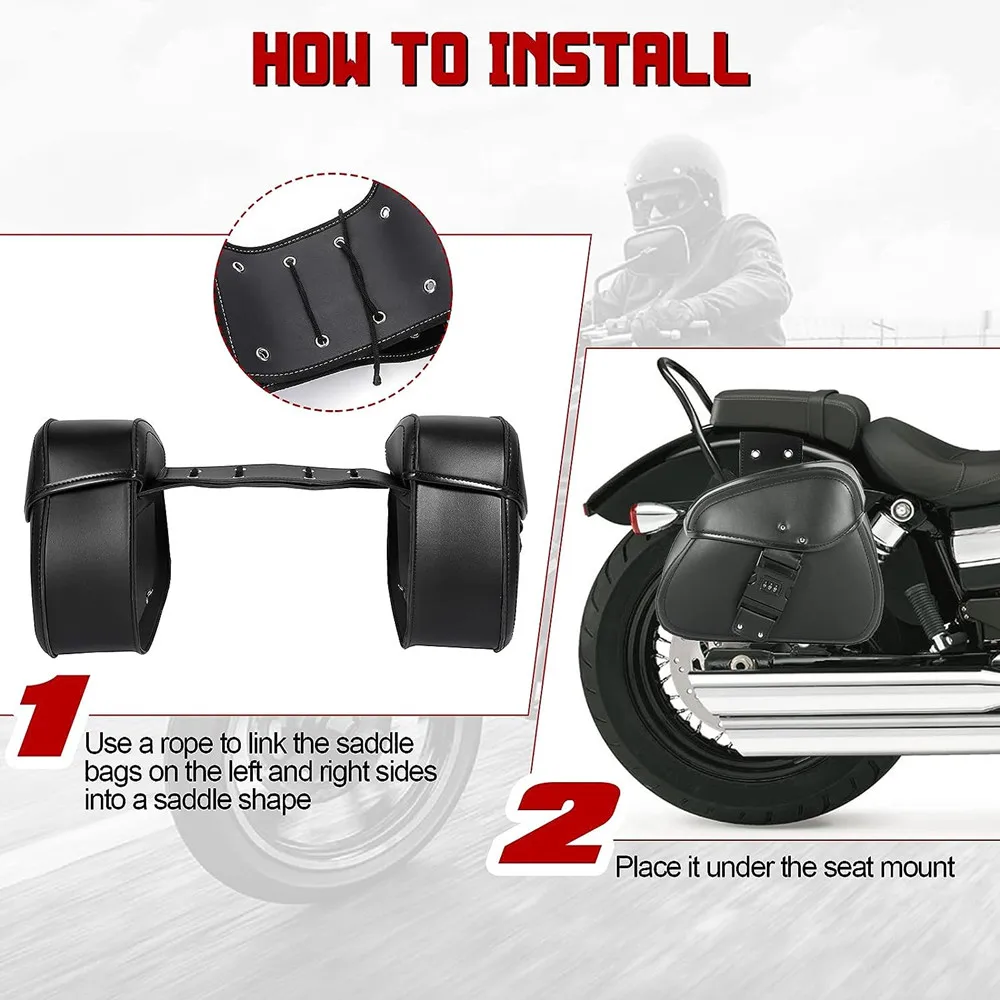 HOW TO INSTALL

1

Use a rope to link the saddle bags on the left and right sides into a saddle shape

2

Place it under the seat mount