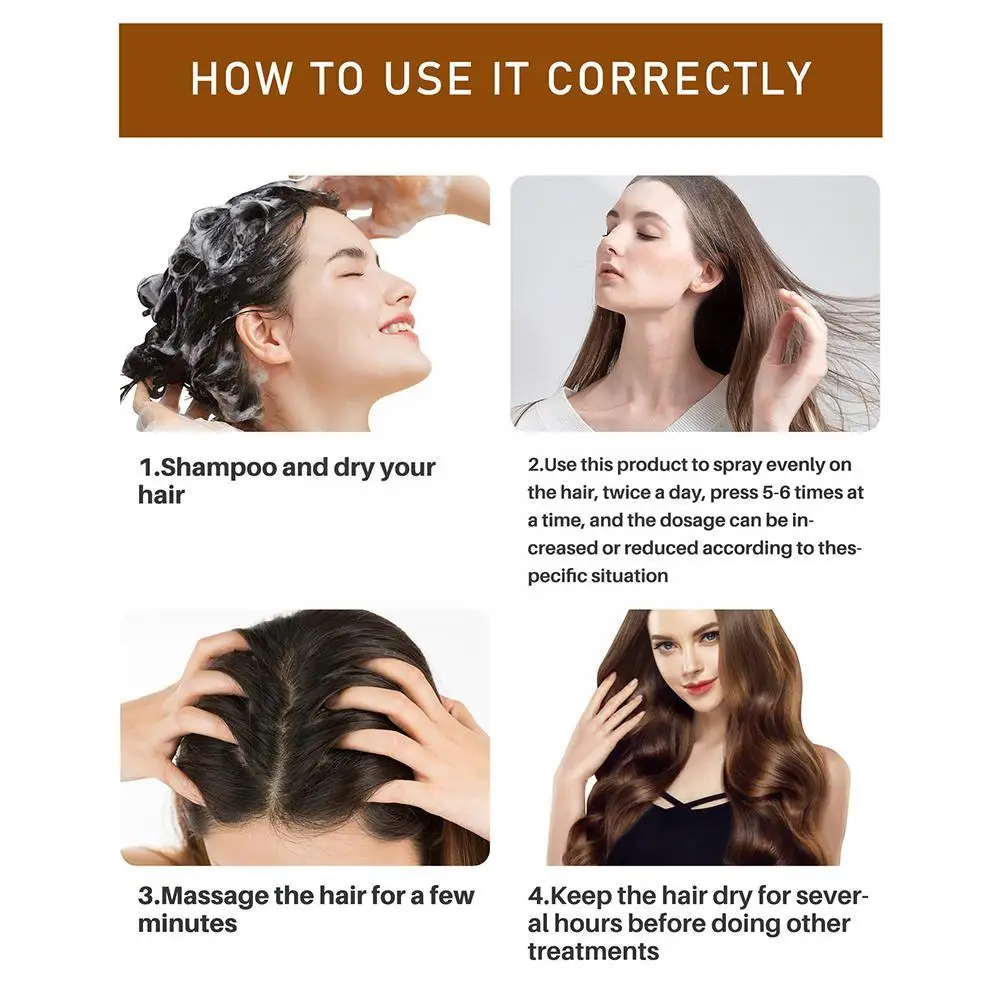 HOW TO USE IT CORRECTLY

1.Shampoo and dry your hair

2.Use this product to spray evenly on the hair, twice a day, press 5-6 times at a time, and the dosage can be increased or reduced according to thespecific situation

3.Massage the hair for a few minutes

4.Keep the hair dry for several hours before doing other treatments