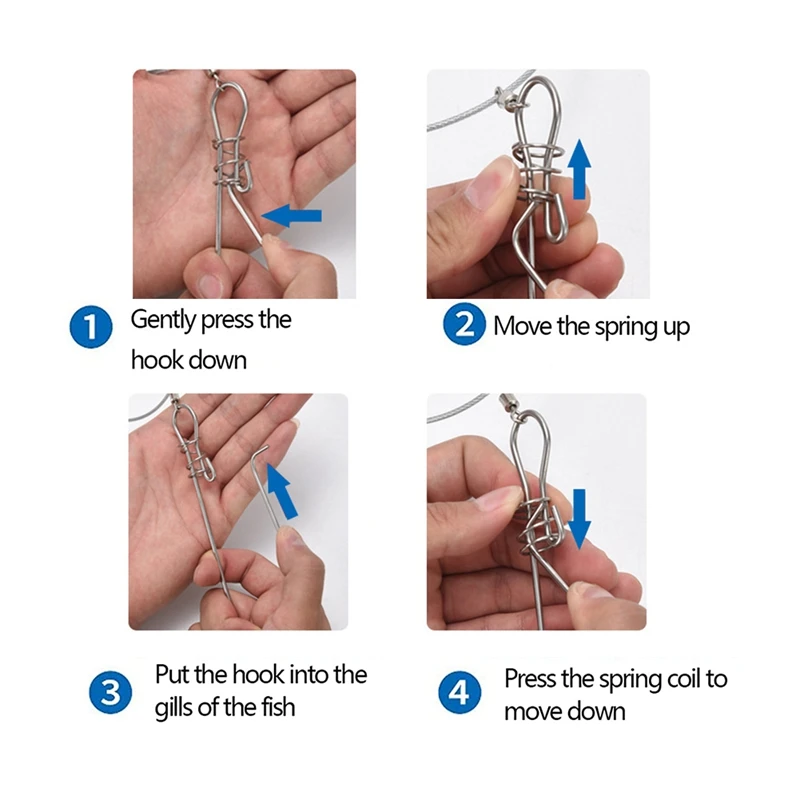 1 Gently press the hook down

2 Move the spring up

3 Put the hook into the gills of the fish

4 Press the spring coil to move down