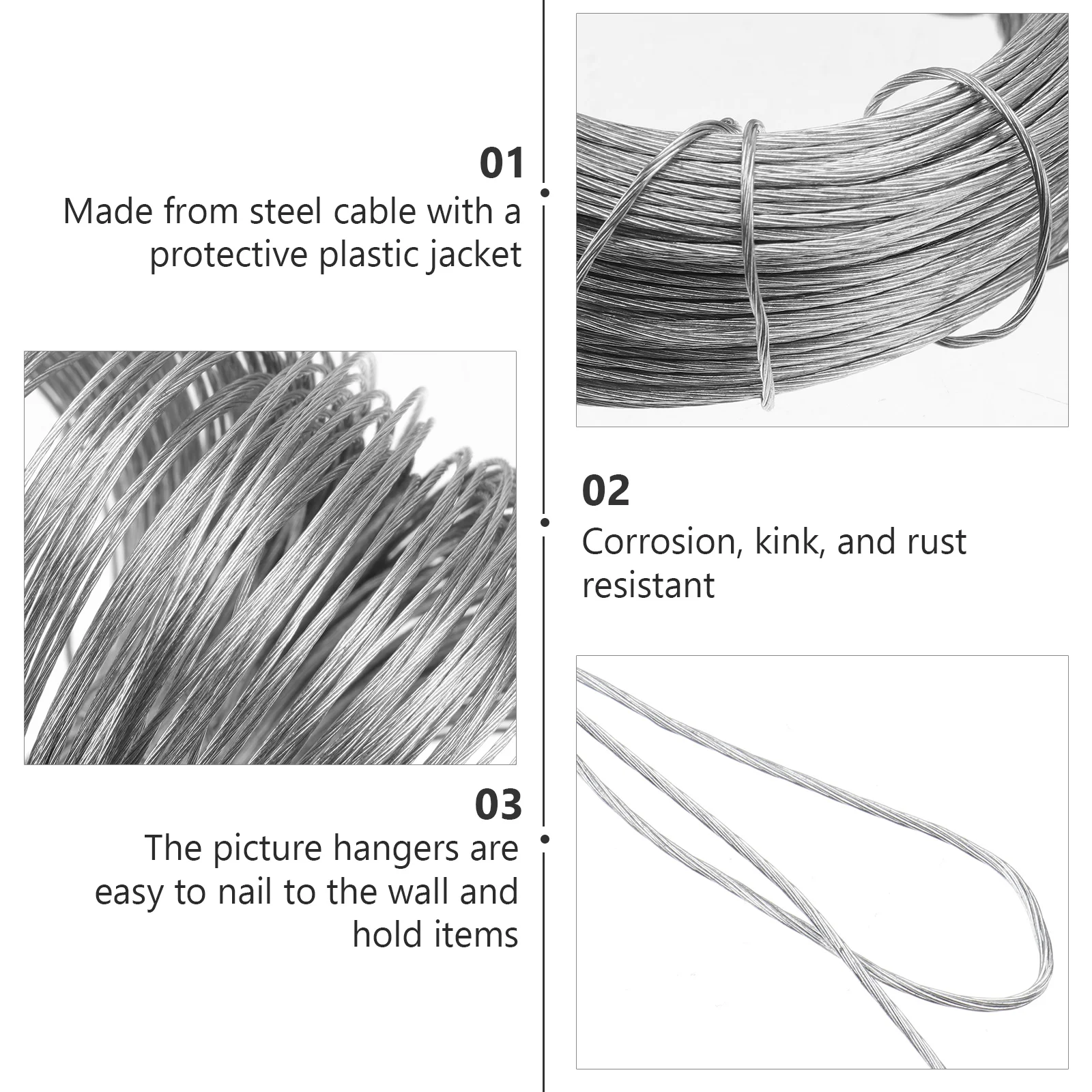 01
Made from steel cable with a protective plastic jacket

02
Corrosion, kink, and rust resistant

03
The picture hangers are easy to nail to the wall and hold items