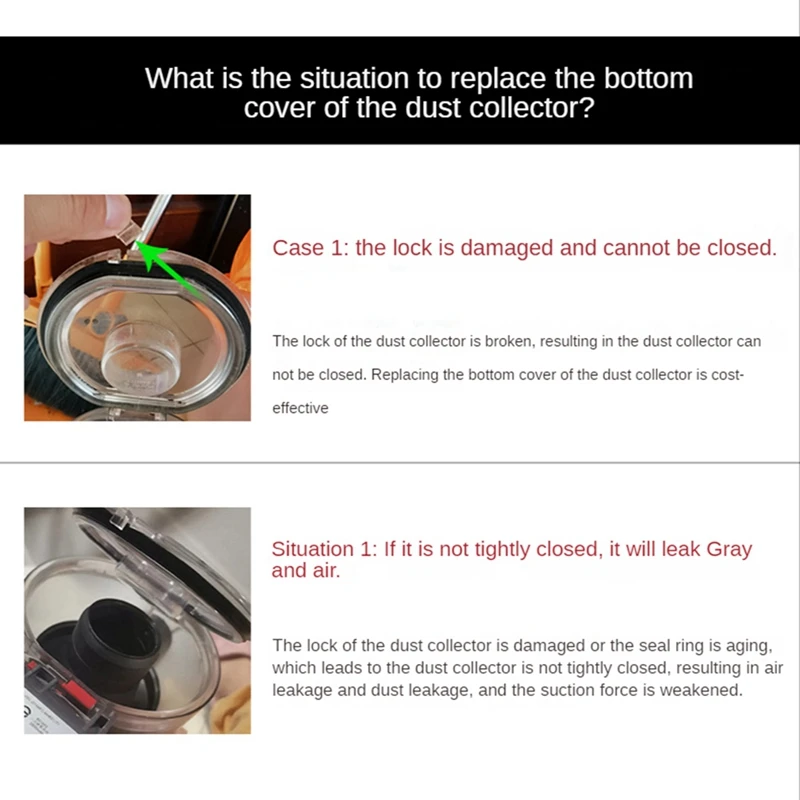 What is the situation to replace the bottom cover of the dust collector?

Case 1: the lock is damaged and cannot be closed.

The lock of the dust collector is broken, resulting in the dust collector can not be closed. Replacing the bottom cover of the dust collector is cost-effective

Situation 1: If it is not tightly closed, it will leak Gray and air.

The lock of the dust collector is damaged or the seal ring is aging, which leads to the dust collector is not tightly closed, resulting in air leakage and dust leakage, and the suction force is weakened.