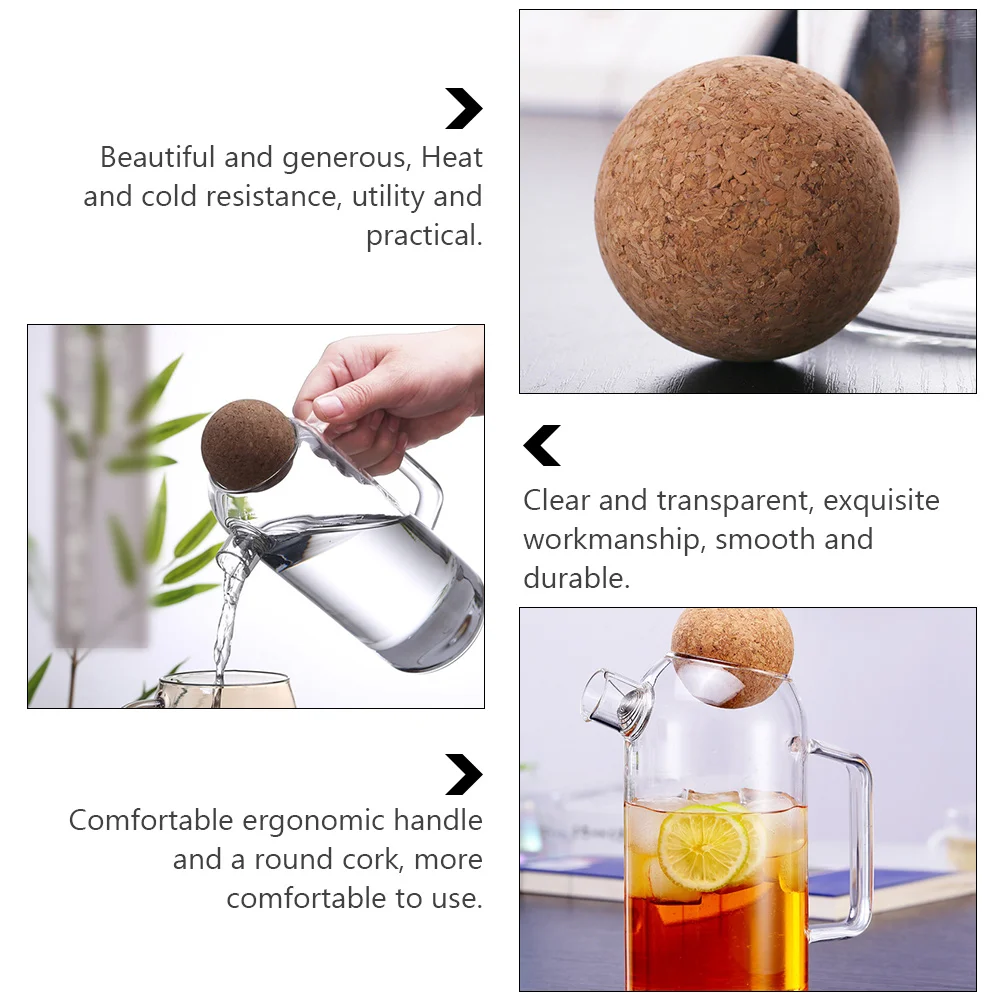 Beautiful and generous, Heat and cold resistance, utility and practical.

Clear and transparent, exquisite workmanship, smooth and durable.

Comfortable ergonomic handle and a round cork, more comfortable to use.