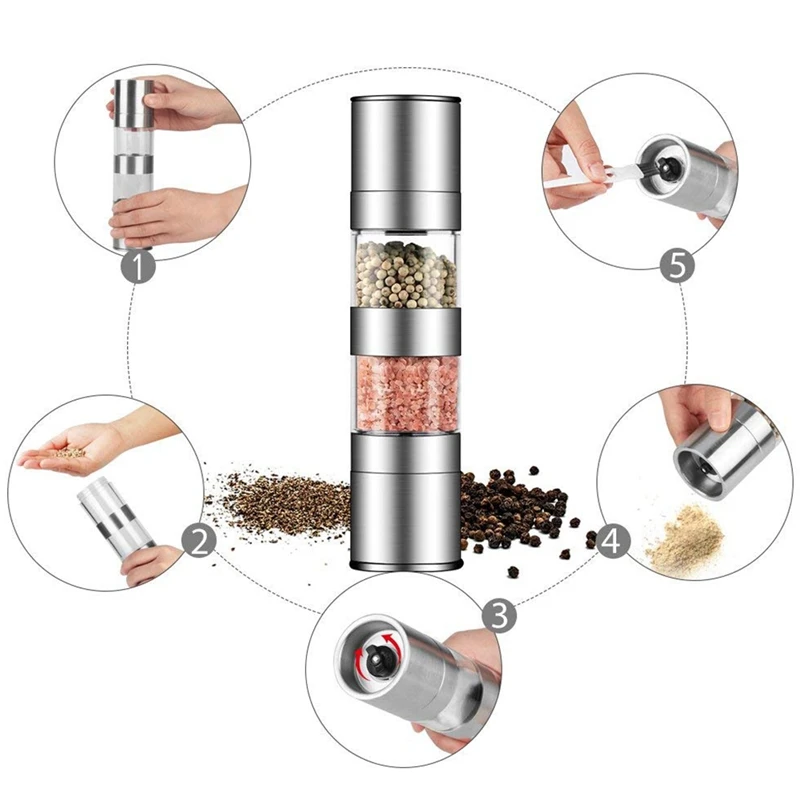 1

5

2

4

3