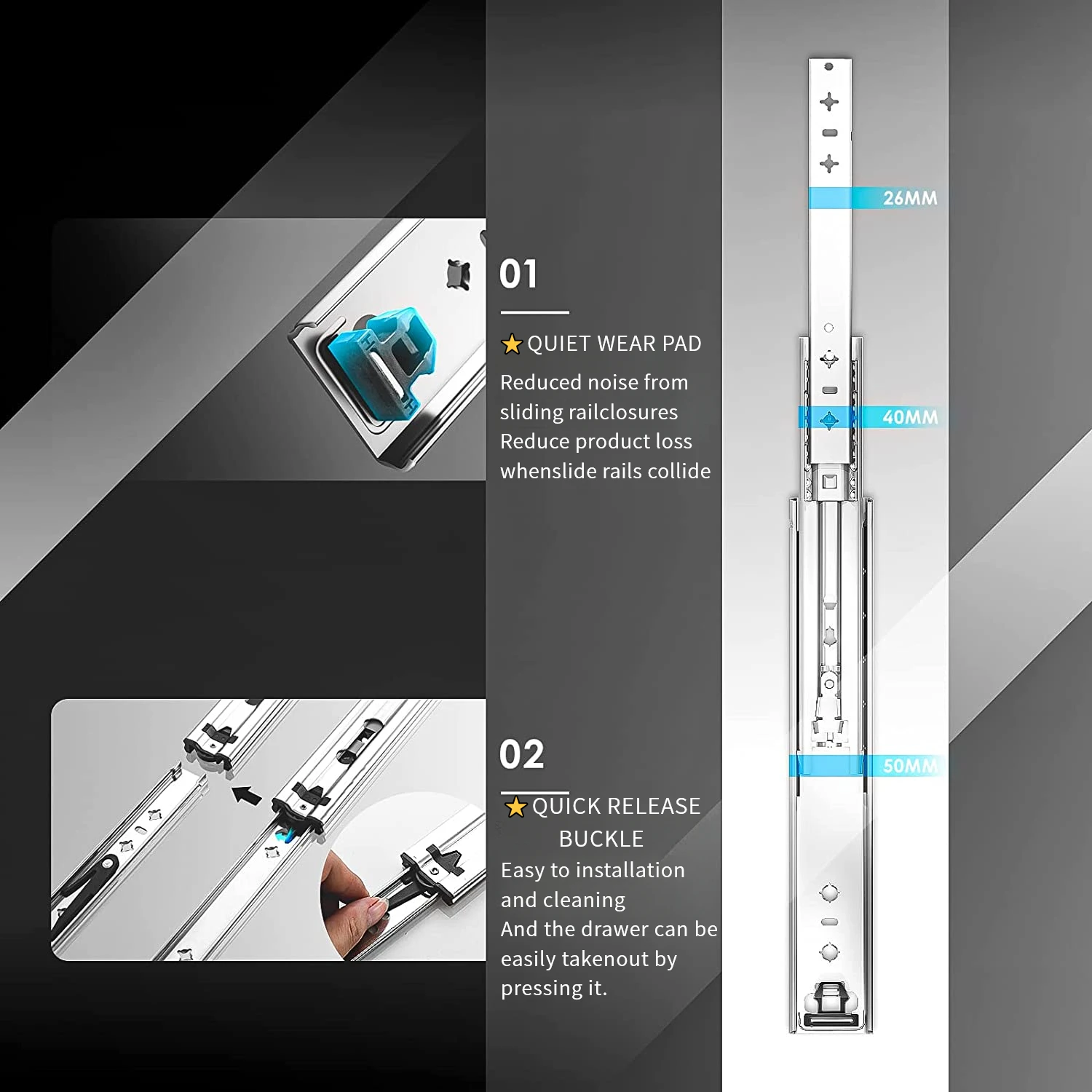 01

★QUIET WEAR PAD

Reduced noise from sliding railclosures
Reduce product loss whenslide rails collide

02

★QUICK RELEASE BUCKLE

Easy to installation and cleaning
And the drawer can be easily takenout by pressing it.

26MM

40MM

50MM