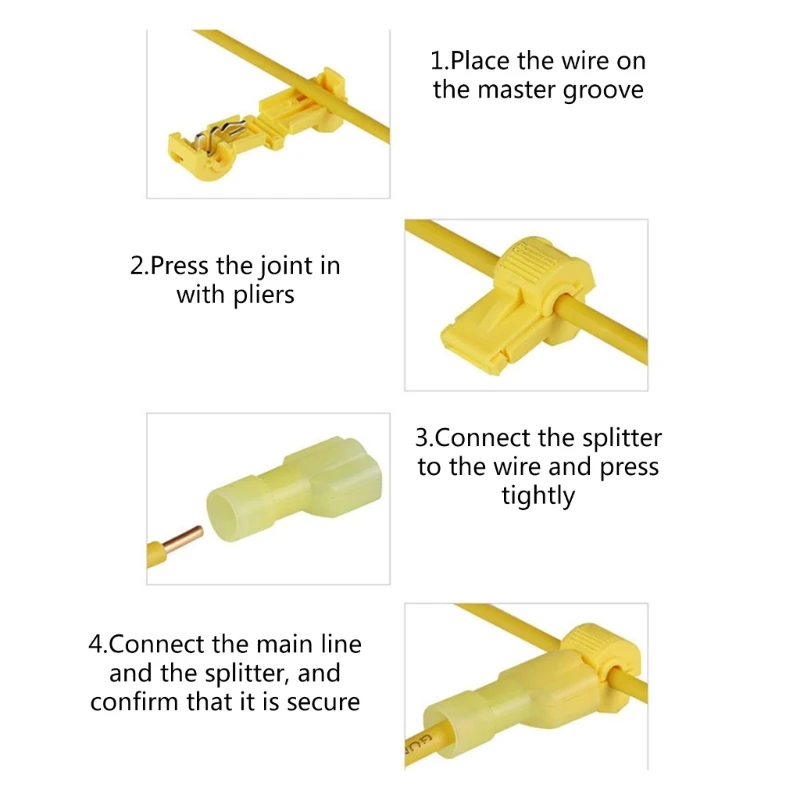 1.Place the wire on the master groove

2.Press the joint in with pliers

3.Connect the splitter to the wire and press tightly

4.Connect the main line and the splitter, and confirm that it is secure