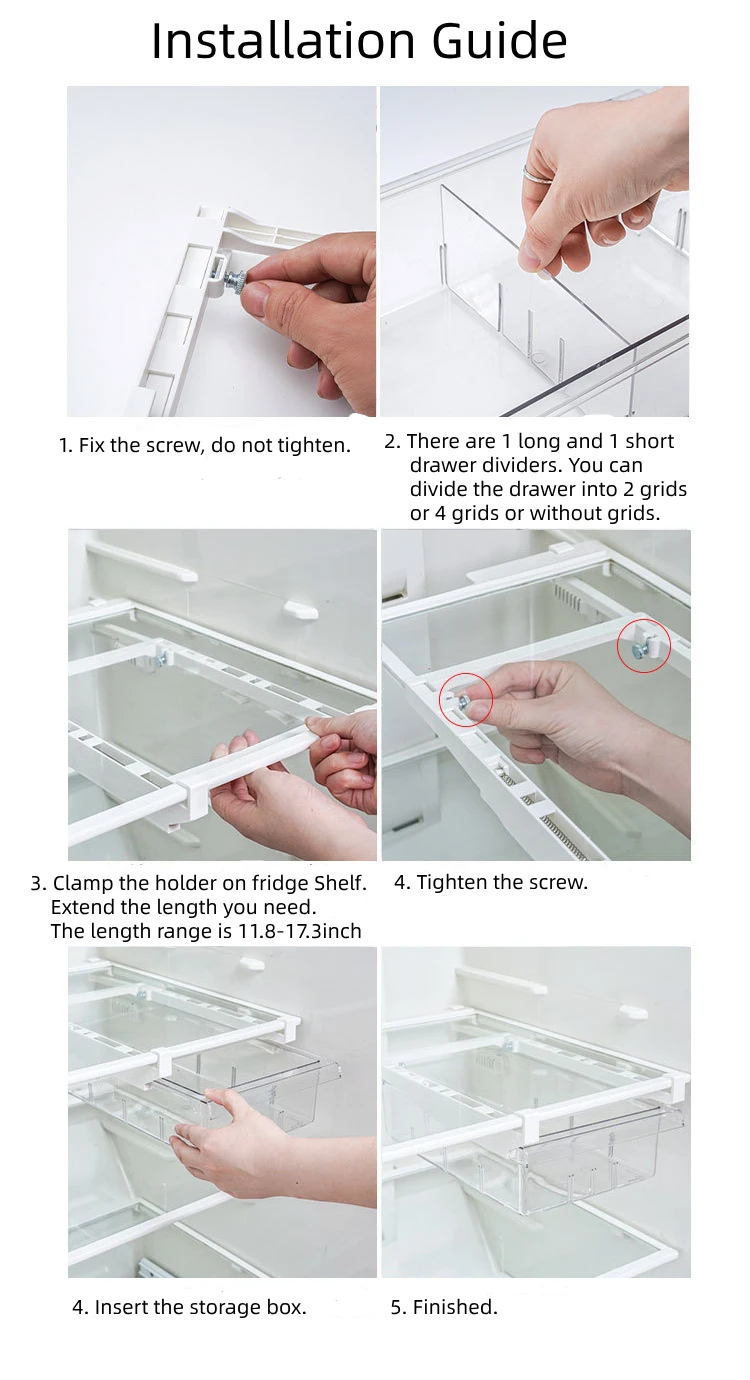 Installation Guide

1. Fix the screw, do not tighten.

2. There are 1 long and 1 short drawer dividers. You can divide the drawer into 2 grids or 4 grids or without grids.

3. Clamp the holder on fridge Shelf. Extend the length you need. The length range is 11.8-17.3inch

4. Tighten the screw.

4. Insert the storage box.

5. Finished.