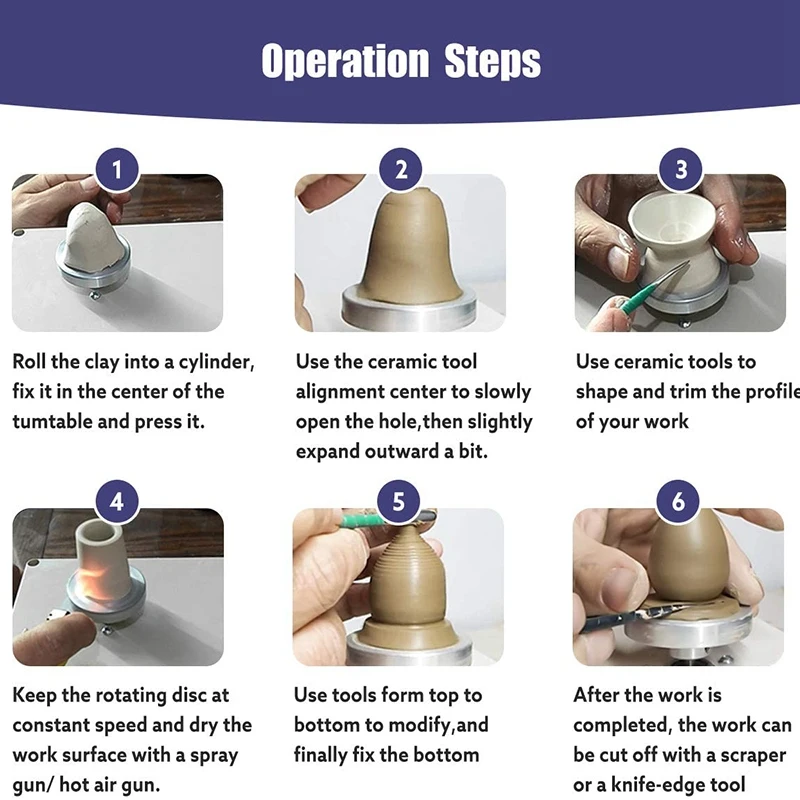 Operation Steps

1

Roll the clay into a cylinder, fix it in the center of the tumtable and press it.

2

Use the ceramic tool alignment center to slowly open the hole,then slightly expand outward a bit.

3

Use ceramic tools to shape and trim the profile of your work

4

Keep the rotating disc at constant speed and dry the work surface with a spray gun/ hot air gun.

5

Use tools form top to bottom to modify,and finally fix the bottom

6

After the work is completed, the work can be cut off with a scraper or a knife-edge tool