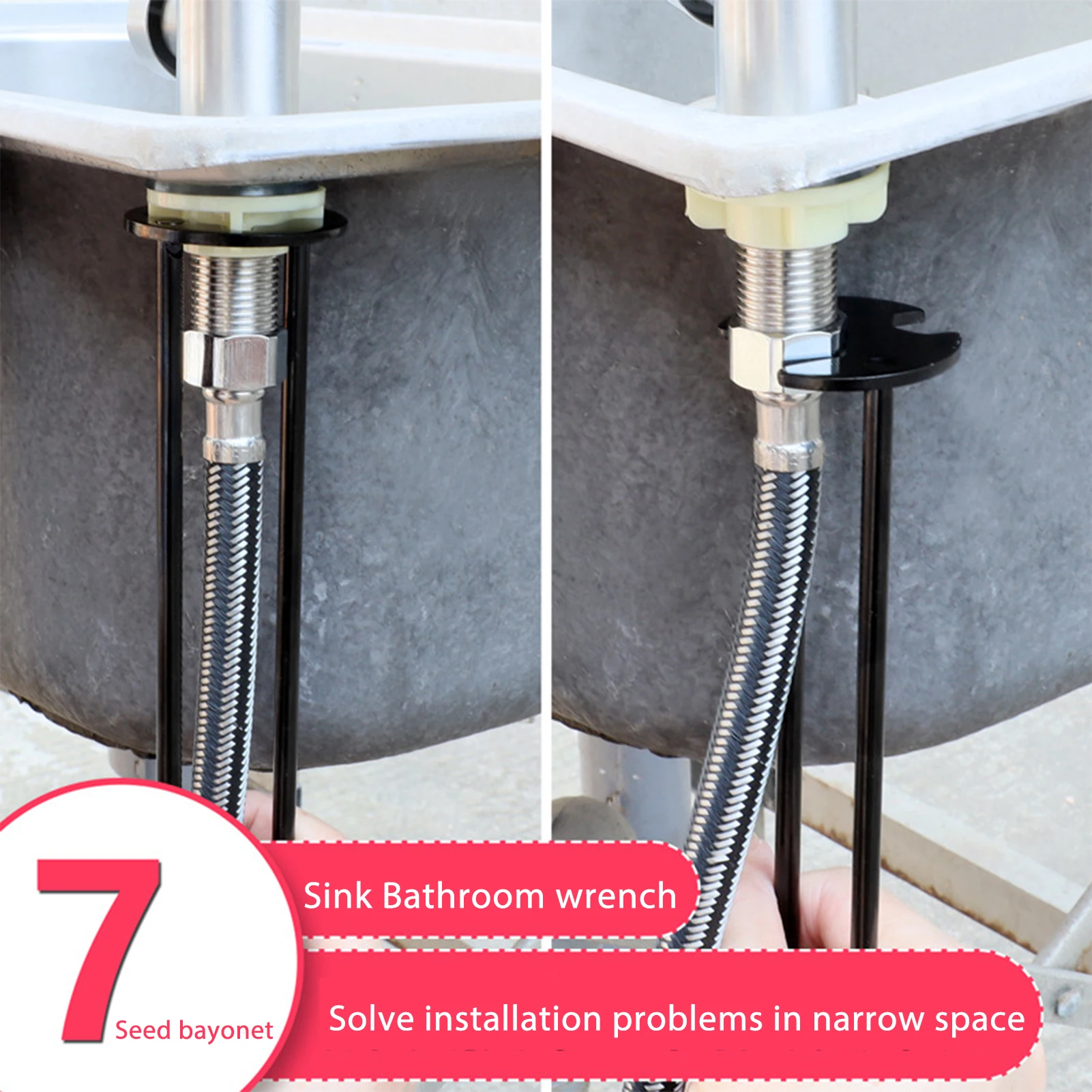 7
Seed bayonet

Sink Bathroom wrench

Solve installation problems in narrow space