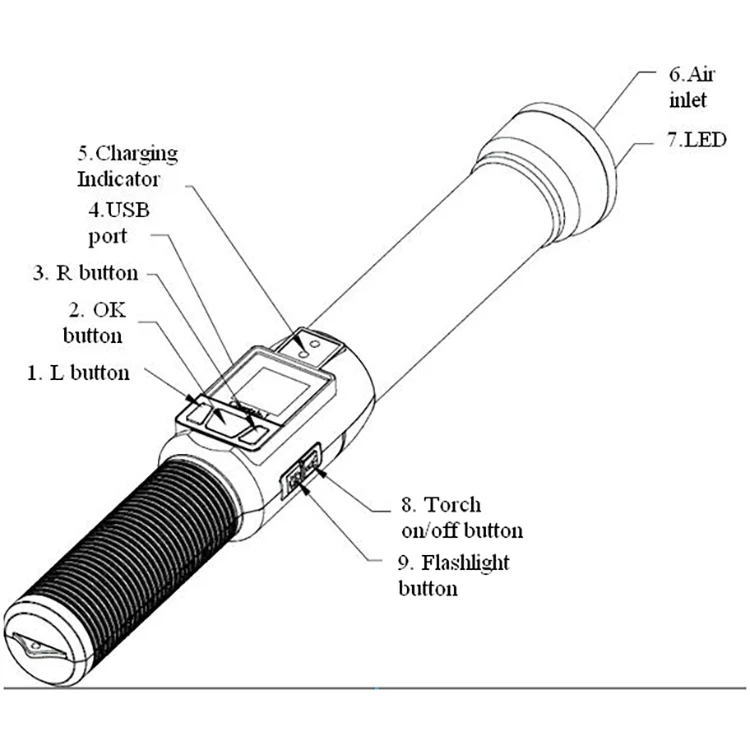 6.Air inlet

7.LED

5.Charging Indicator

4.USB port

3. R button

2. OK button

1. L button

8. Torch on/off button

9. Flashlight button