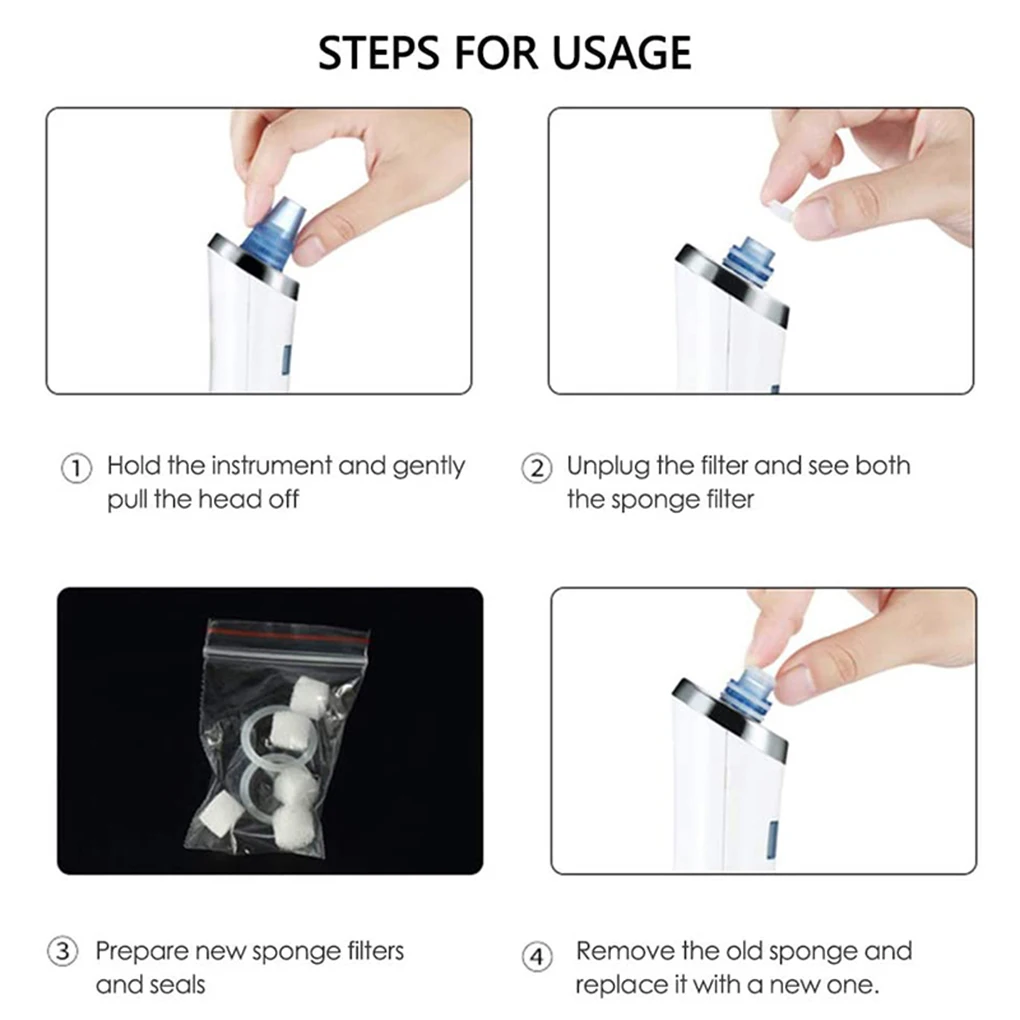 STEPS FOR USAGE

① Hold the instrument and gently pull the head off

② Unplug the filter and see both the sponge filter

③ Prepare new sponge filters and seals

④ Remove the old sponge and replace it with a new one.