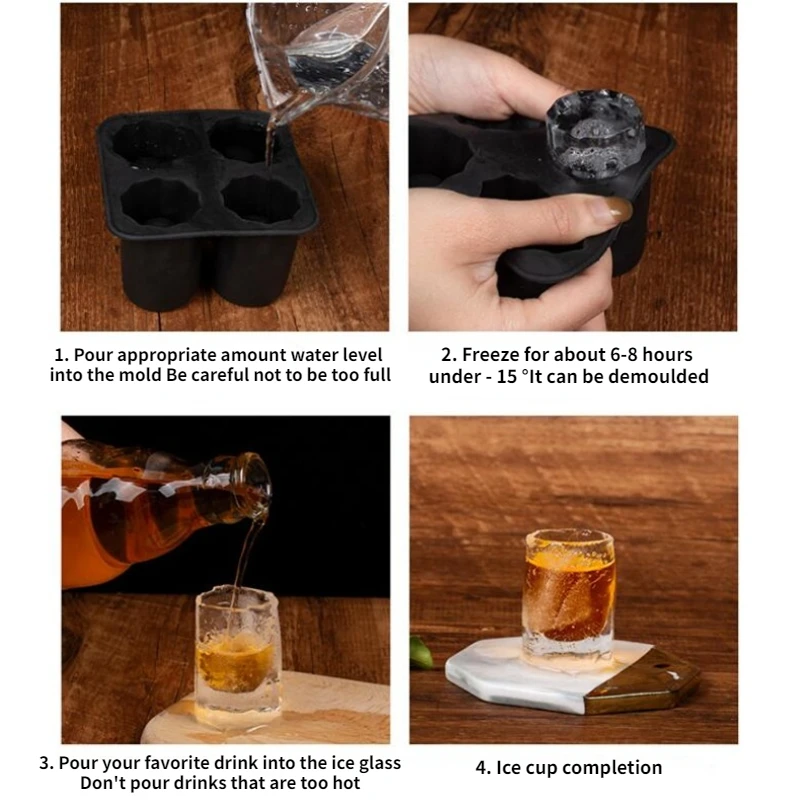 1. Pour appropriate amount water level into the mold Be careful not to be too full

2. Freeze for about 6-8 hours under - 15 °It can be demoulded

3. Pour your favorite drink into the ice glass Don't pour drinks that are too hot

4. Ice cup completion