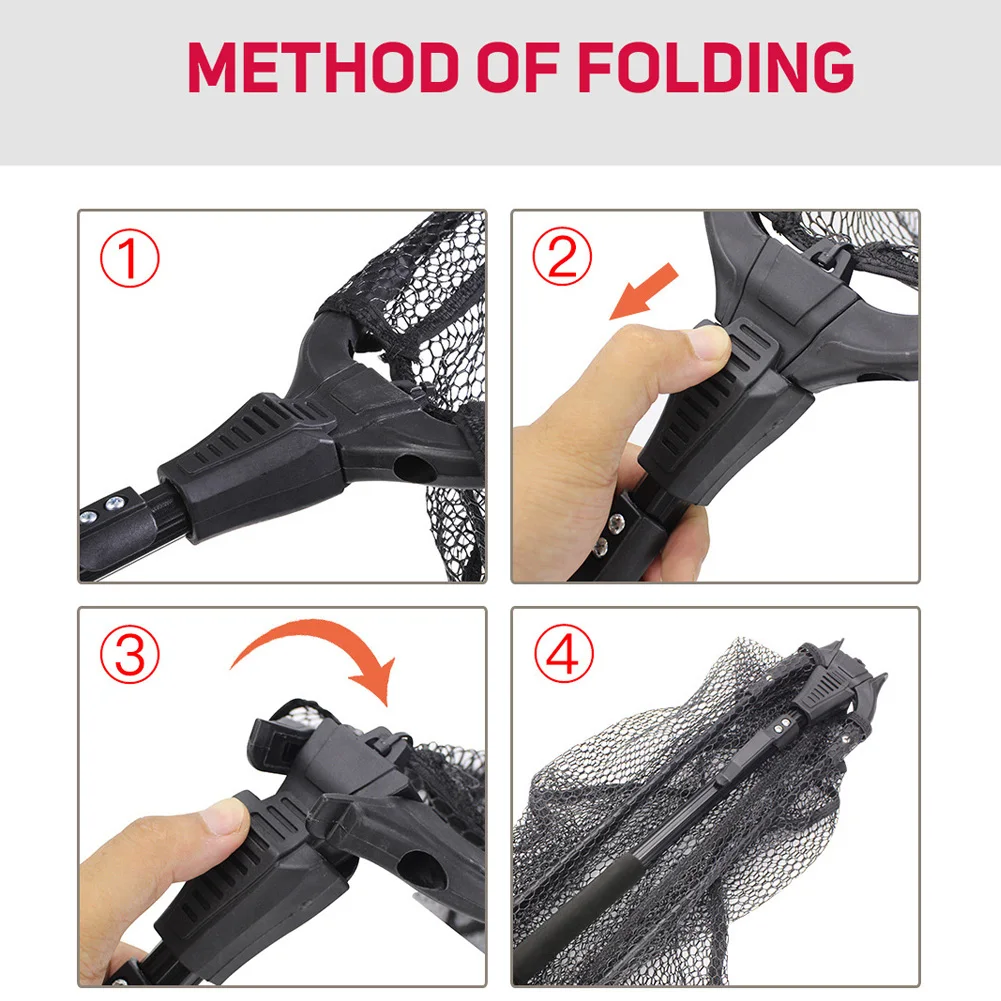 METHOD OF FOLDING

①

②

③

④