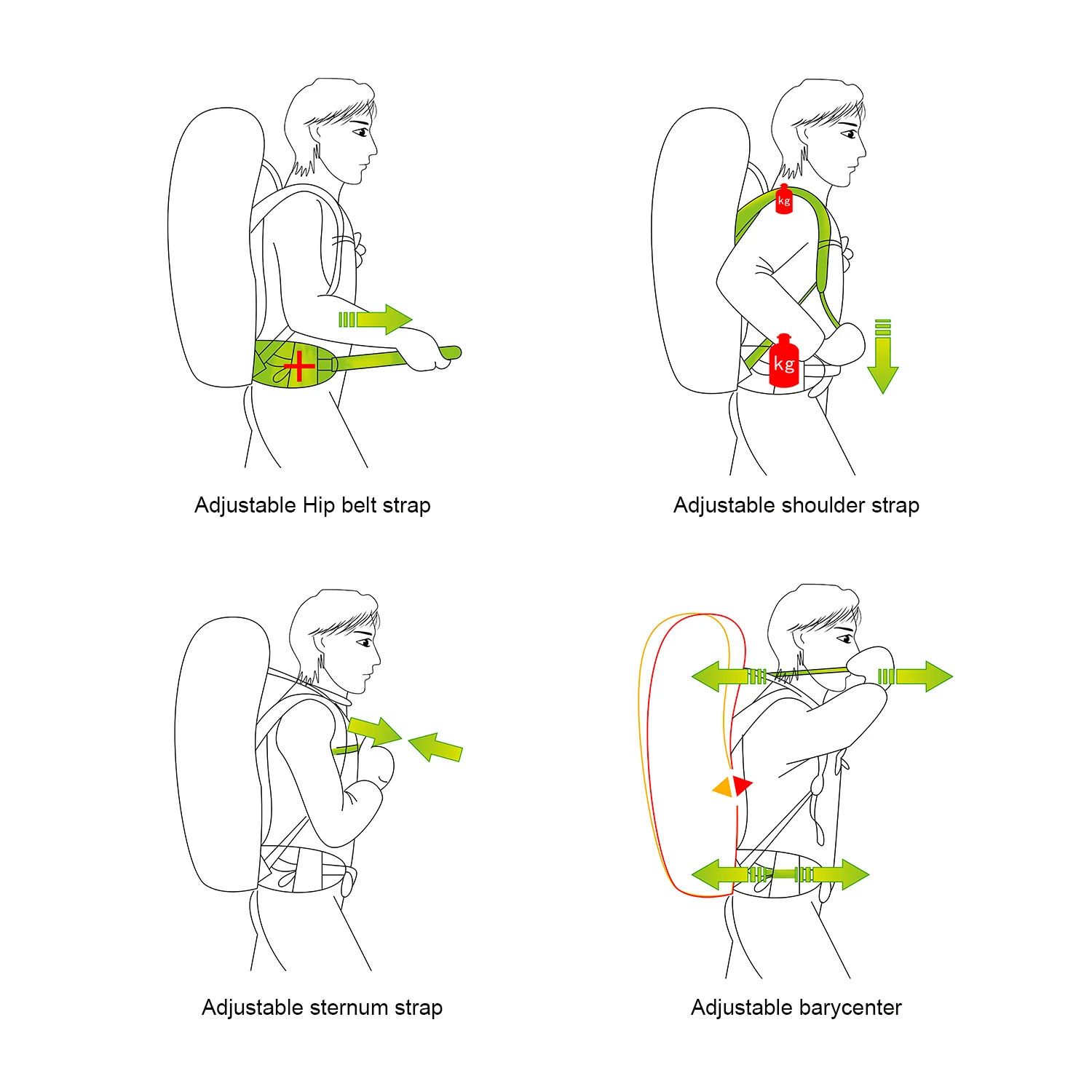 Adjustable Hip belt strap

kg

kg

Adjustable shoulder strap

Adjustable sternum strap

Adjustable barycenter