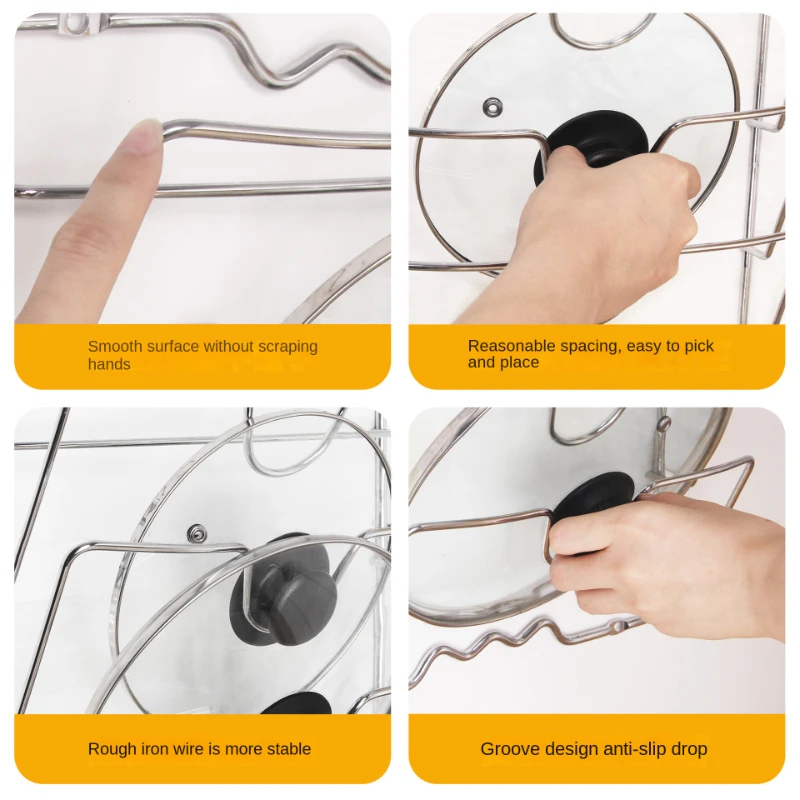 Smooth surface without scraping hands

Reasonable spacing, easy to pick and place

Rough iron wire is more stable

Groove design anti-slip drop