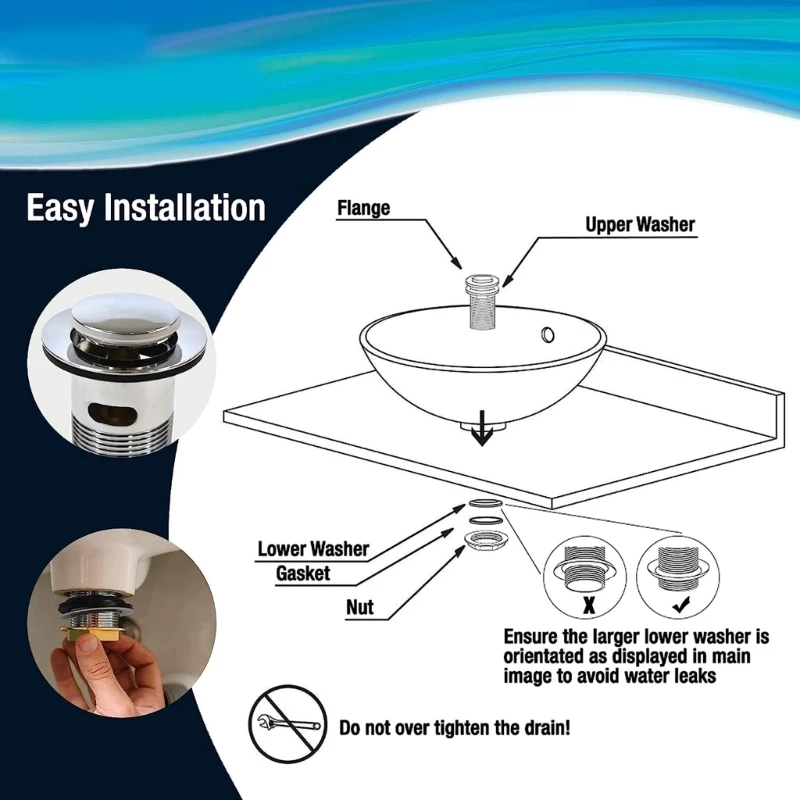 Easy Installation

Flange

Upper Washer

Lower Washer

Gasket

Nut

X

✓

Ensure the larger lower washer is orientated as displayed in main image to avoid water leaks

Do not over tighten the drain!