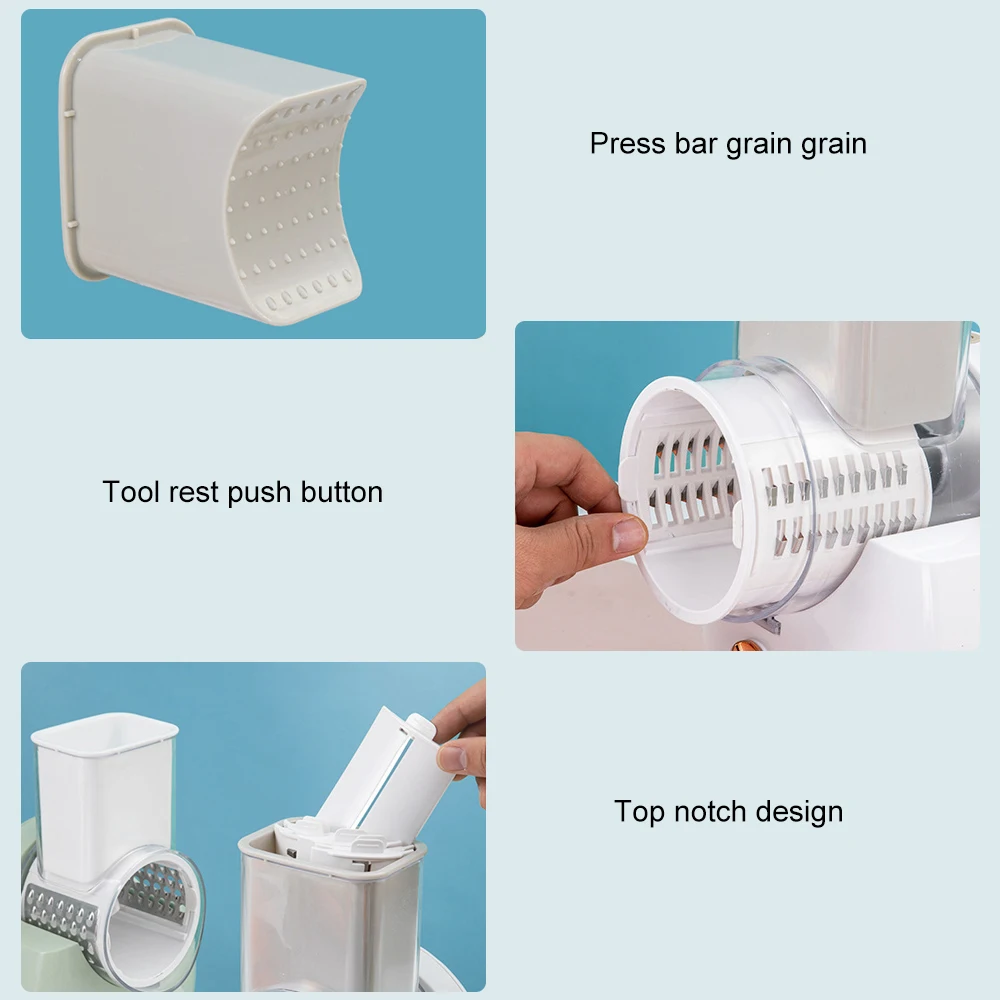 Press bar grain grain

Tool rest push button

Top notch design