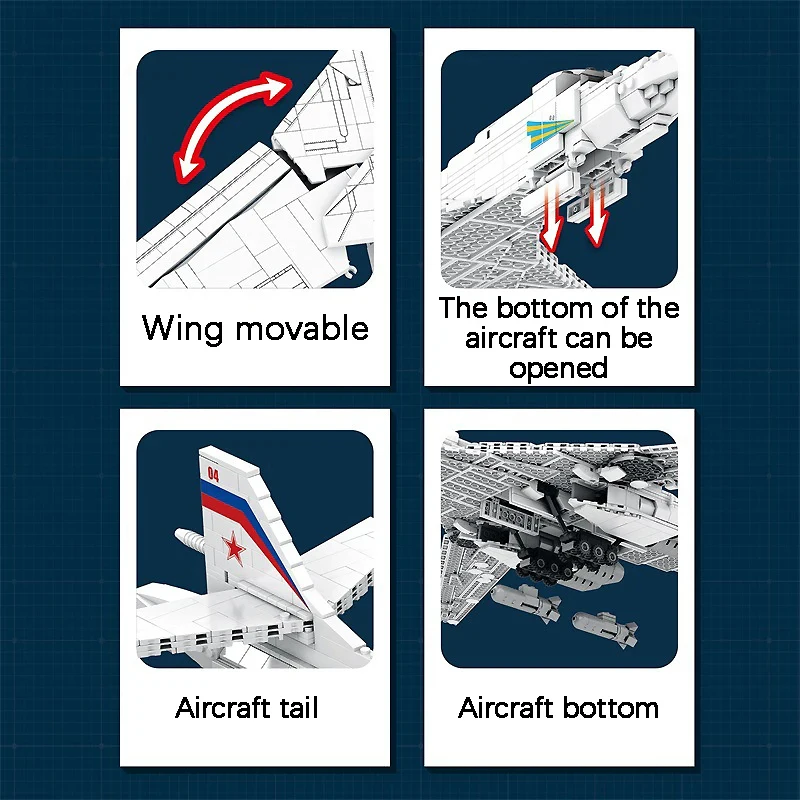 Wing movable

The bottom of the aircraft can be opened

04

Aircraft tail

Aircraft bottom