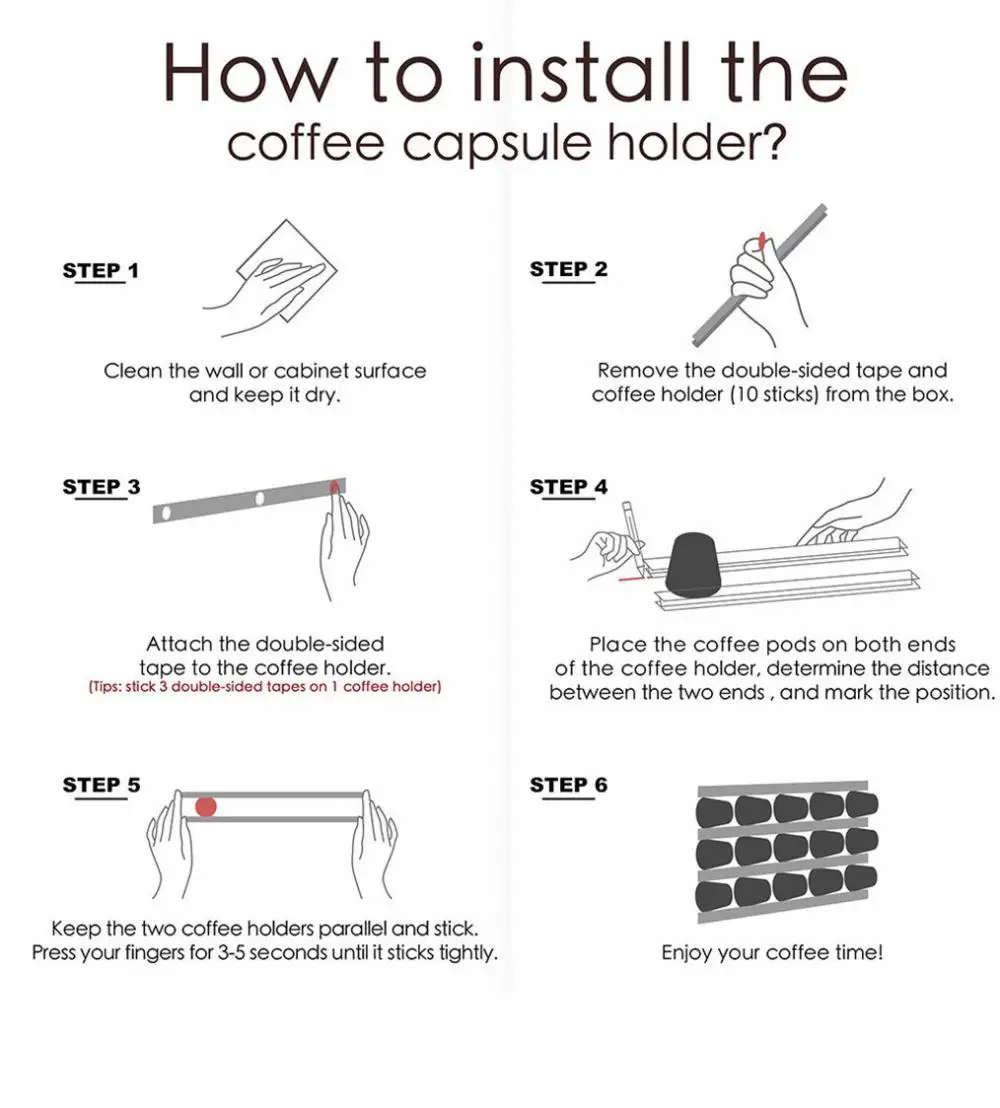 How to install the coffee capsule holder?

STEP 1

Clean the wall or cabinet surface and keep it dry.

STEP 2

Remove the double-sided tape and coffee holder (10 sticks) from the box.

STEP 3

Attach the double-sided tape to the coffee holder.
(Tips: stick 3 double-sided tapes on 1 coffee holder)

STEP 4

Place the coffee pods on both ends of the coffee holder, determine the distance between the two ends , and mark the position.

STEP 5

Keep the two coffee holders parallel and stick. Press your fingers for 3-5 seconds until it sticks tightly.

STEP 6

Enjoy your coffee time!