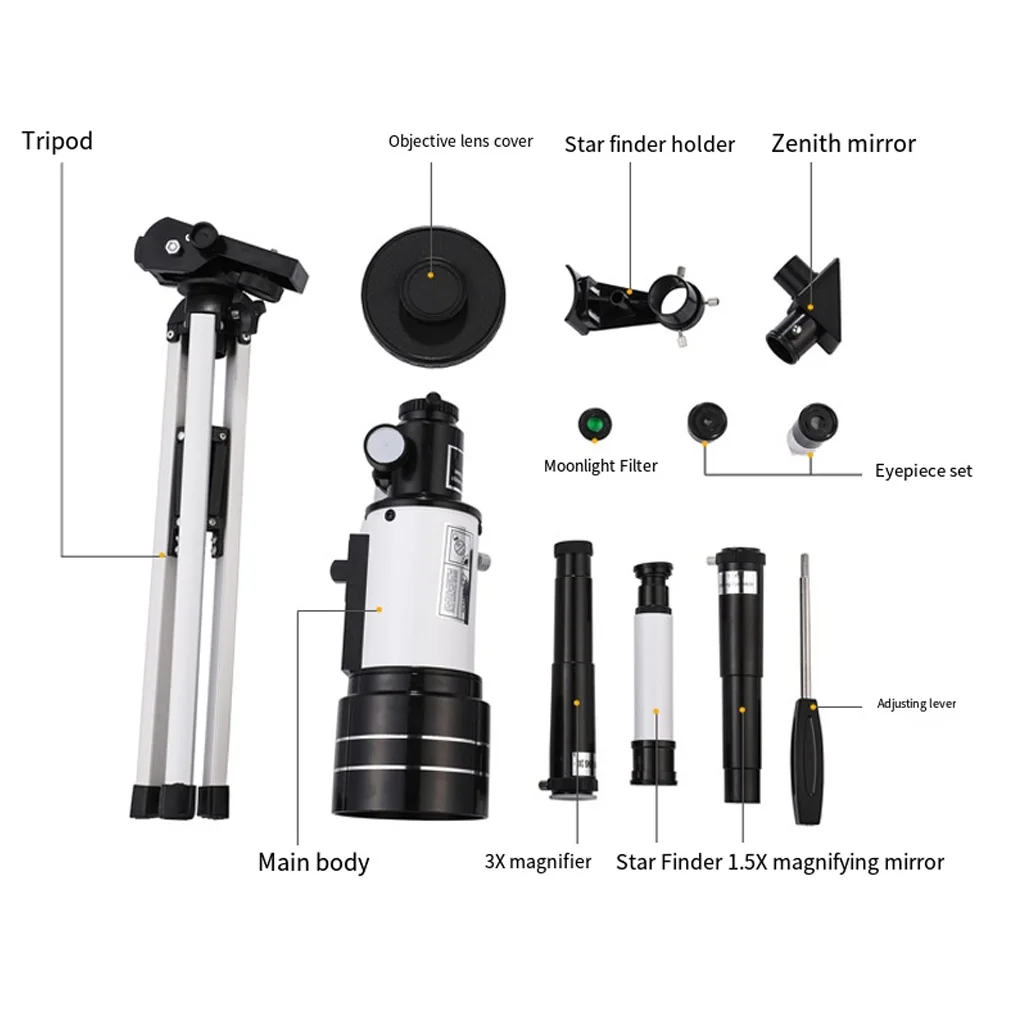 Tripod

Objective lens cover

Star finder holder

Zenith mirror

Moonlight Filter

Eyepiece set

Adjusting lever

Main body

3X magnifier

Star Finder

1.5X magnifying mirror