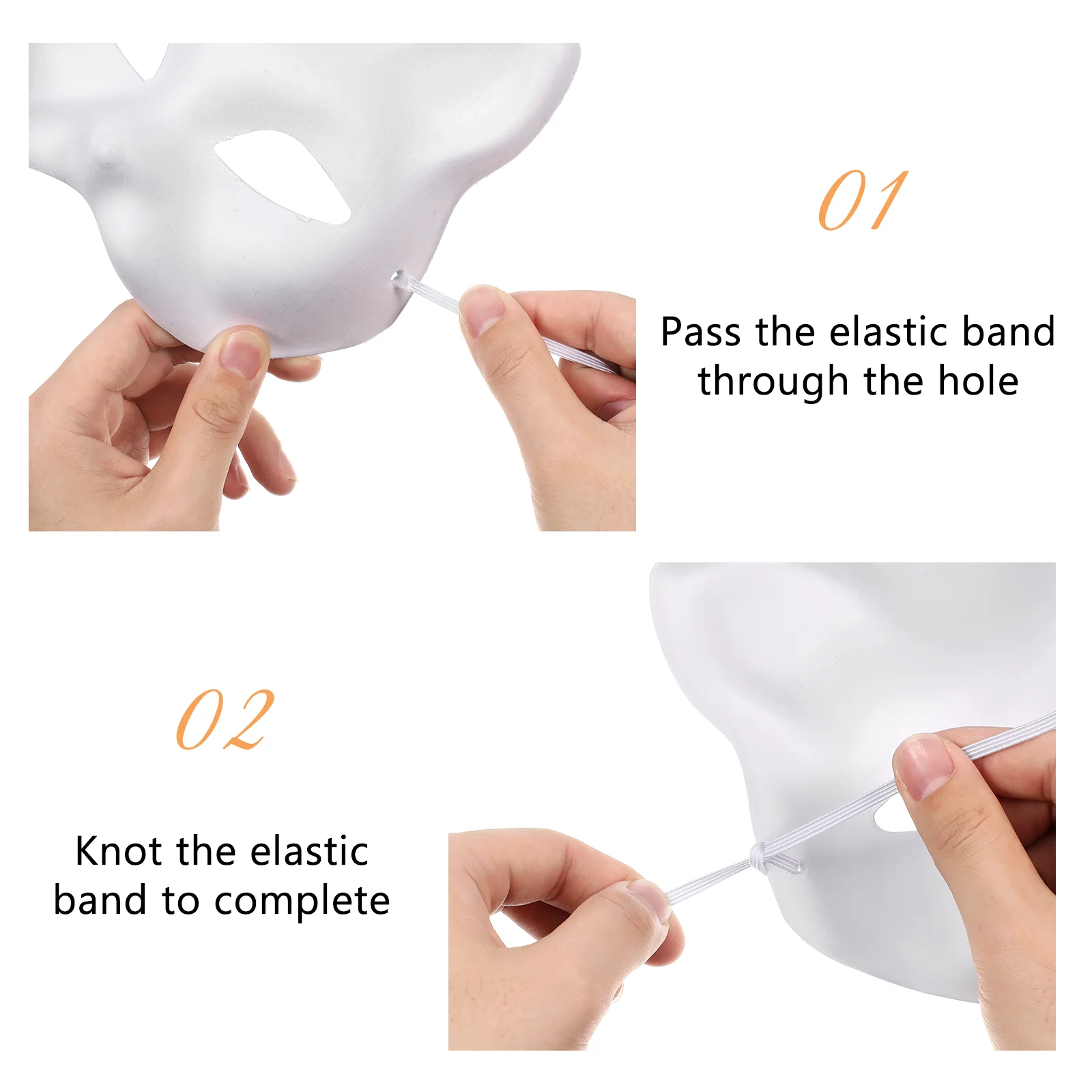 01

Pass the elastic band through the hole

02

Knot the elastic band to complete